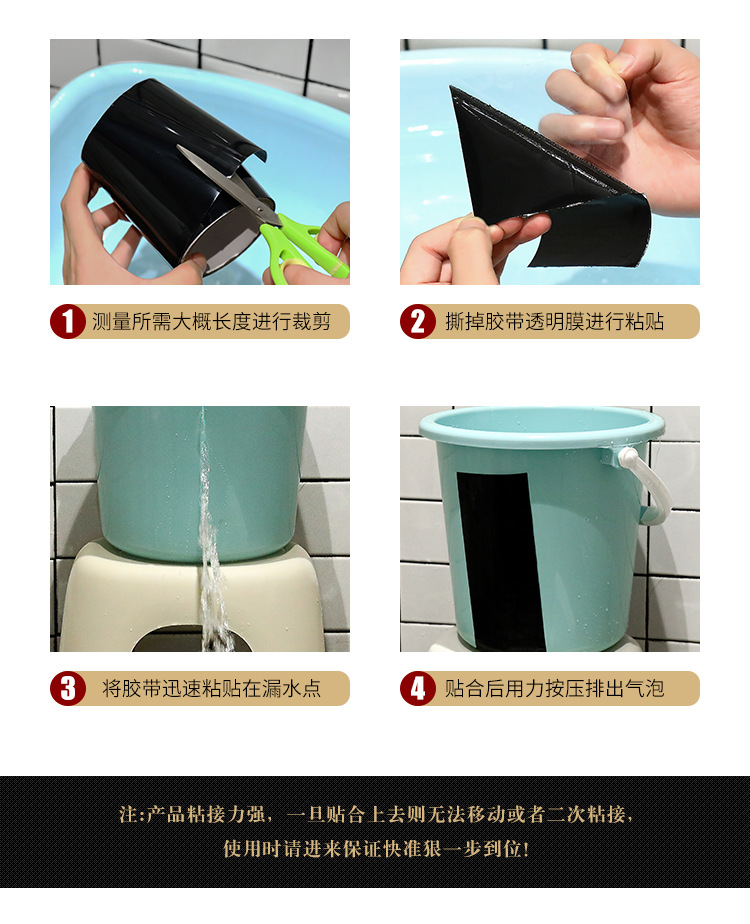 1 测量所需大概长度进行裁剪

2 撕掉胶带透明膜进行粘贴

3 将胶带迅速粘贴在漏水点

4 贴合后用力按压排出气泡

注:产品粘接力强，一旦贴合上去则无法移动或者二次粘接，使用时请进来保证快准狠一步到位!