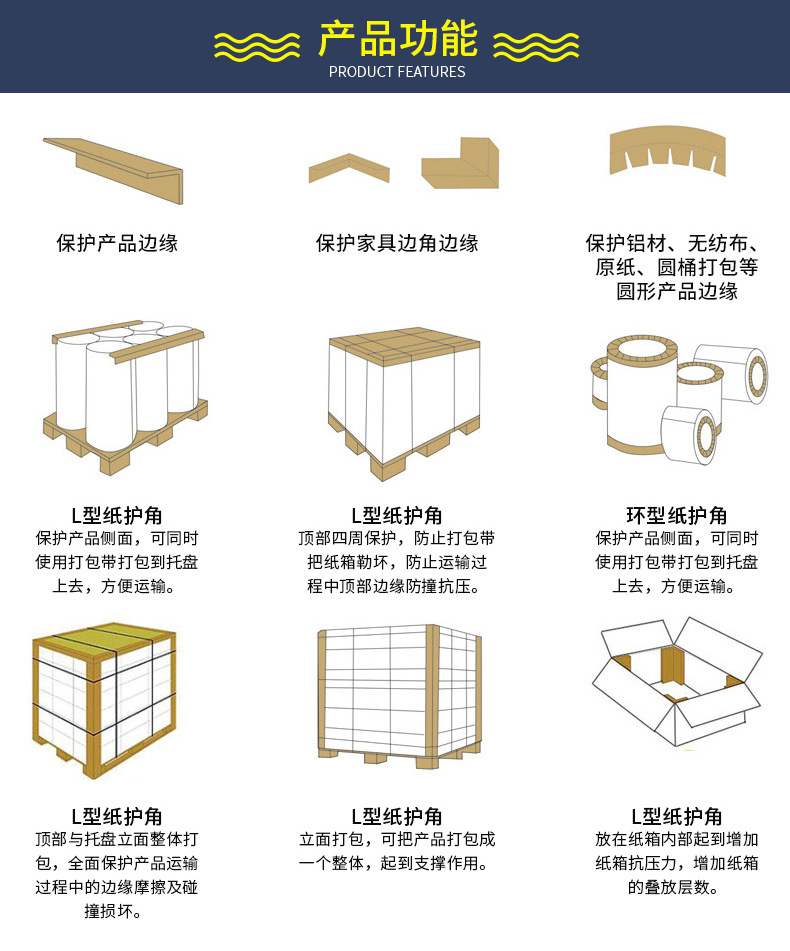 产品功能
PRODUCT FEATURES

保护产品边缘

保护家具边角边缘

保护铝材、无纺布、原纸、圆桶打包等圆形产品边缘

L型纸护角
保护产品侧面，可同时使用打包带打包到托盘上去，方便运输。

L型纸护角
顶部四周保护，防止打包带把纸箱勒坏，防止运输过程中顶部边缘防撞抗压。

环型纸护角
保护产品侧面，可同时使用打包带打包到托盘上去，方便运输。

L型纸护角
顶部与托盘立面整体打包，全面保护产品运输过程中的边缘摩擦及碰撞损坏。

L型纸护角
立面打包，可把产品打包成一个整体，起到支撑作用。

L型纸护角
放在纸箱内部起到增加纸箱抗压力，增加纸箱的叠放层数。