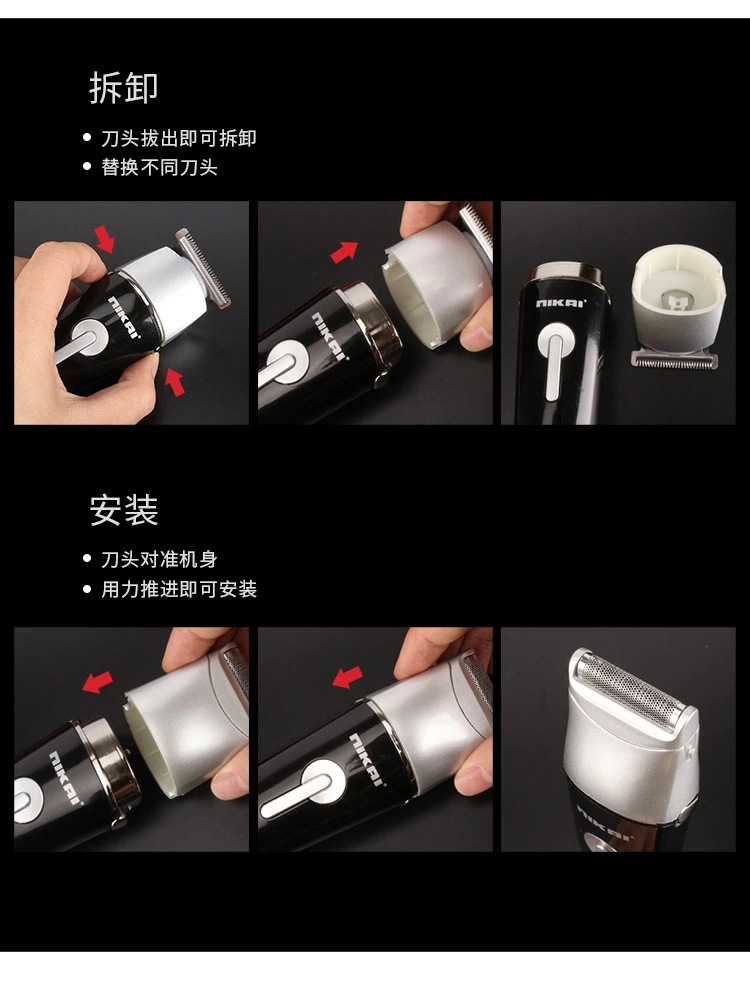 拆卸

• 刀头拔出即可拆卸
• 替换不同刀头

nikai

nikai

nikai

安装

• 刀头对准机身
• 用力推进即可安装

nikai

nikai