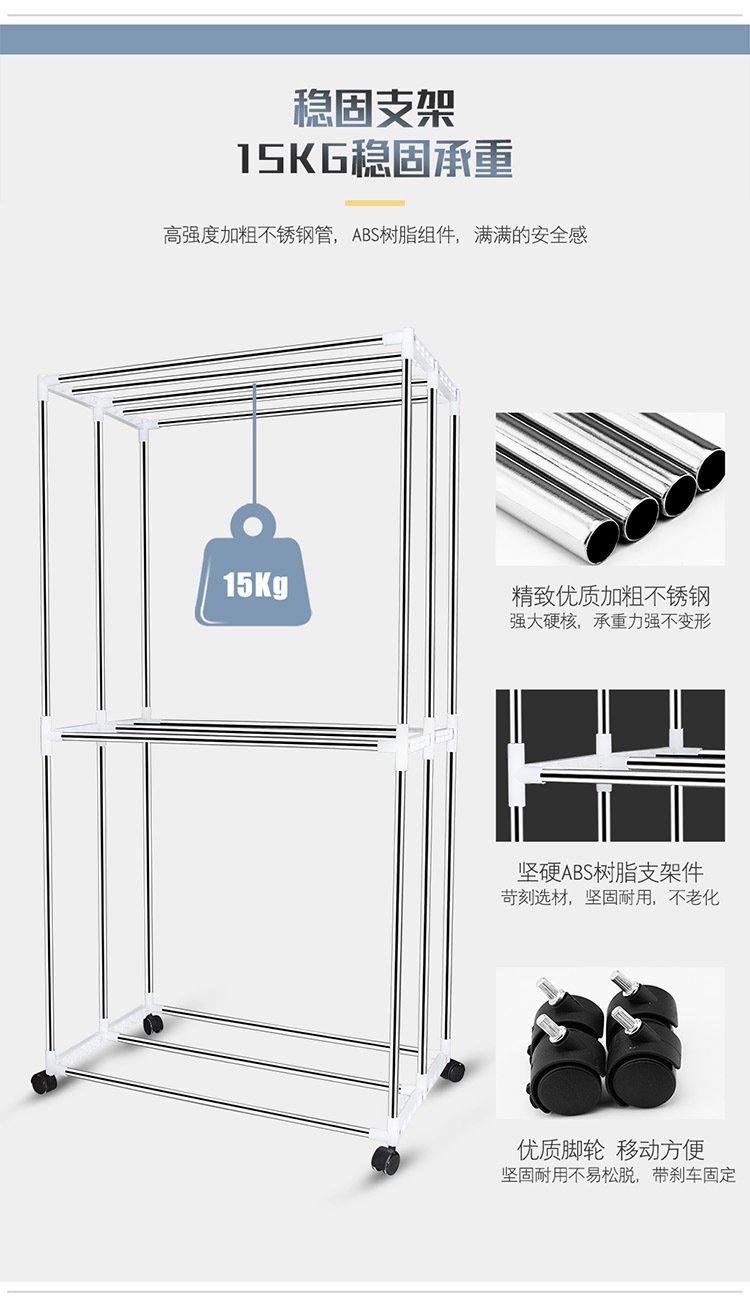 稳固支架
15KG稳固承重

高强度加粗不锈钢管，ABS树脂组件，满满的安全感

15Kg

精致优质加粗不锈钢
强大硬核，承重力强不变形

坚硬ABS树脂支架件
苛刻选材，坚固耐用，不老化

优质脚轮 移动方便
坚固耐用不易松脱，带刹车固定