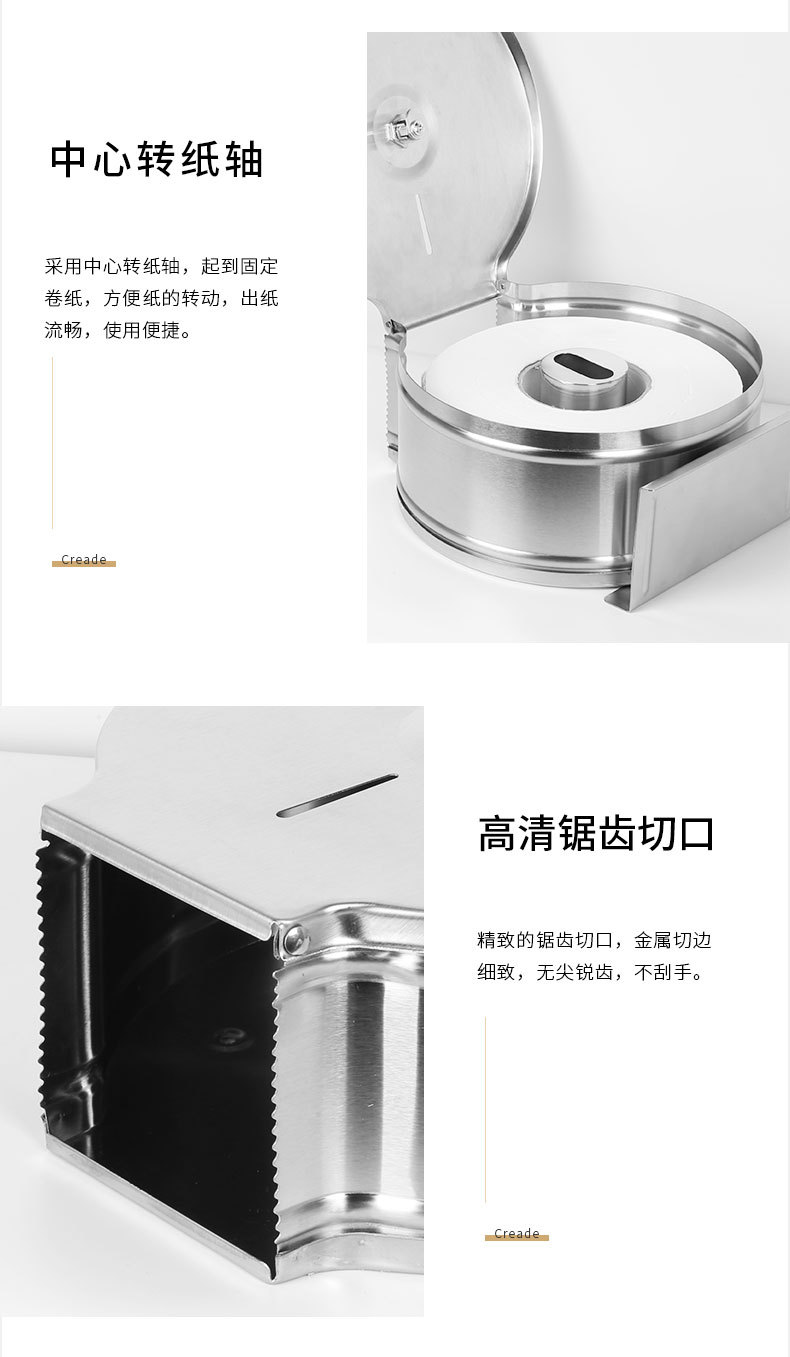 中心转纸轴

采用中心转纸轴，起到固定卷纸，方便纸的转动，出纸流畅，使用便捷。

Creade

高清锯齿切口

精致的锯齿切口，金属切边细致，无尖锐齿，不刮手。

Creade