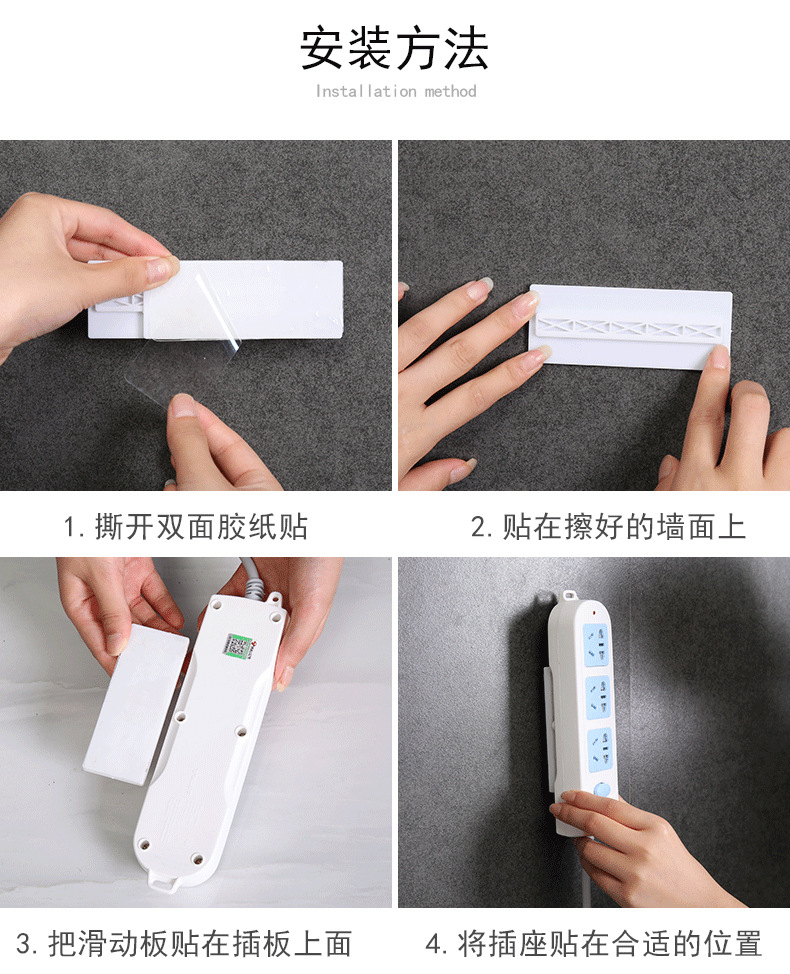 安装方法

Installation method

1. 撕开双面胶纸贴

2. 贴在擦好的墙面上

3. 把滑动板贴在插板上面

4. 将插座贴在合适的位置