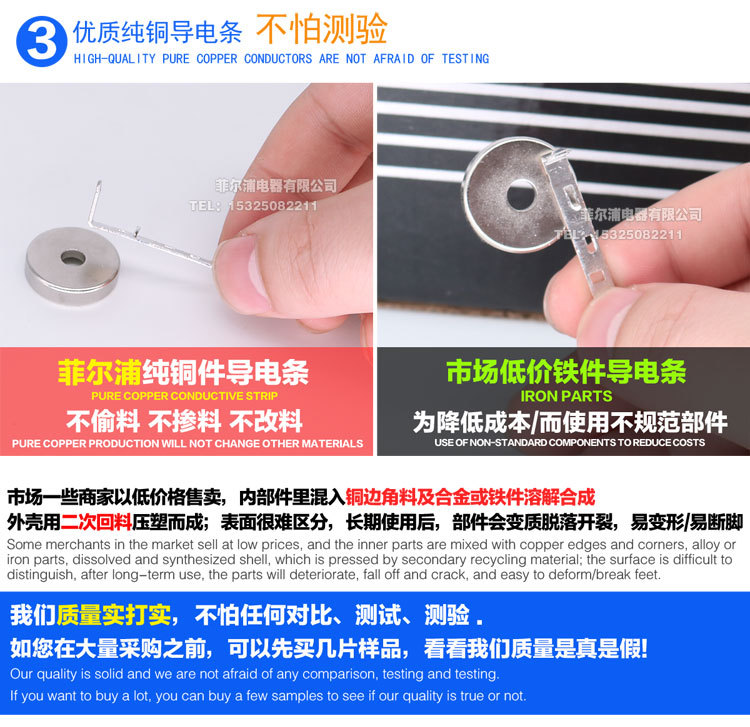 3 优质纯铜导电条 不怕测验
HIGH-QUALITY PURE COPPER CONDUCTORS ARE NOT AFRAID OF TESTING

菲尔浦电器有限公司
TEL: 15325082211

菲尔浦电器有限公司
TEL: 15325082211

菲尔浦纯铜件导电条
PURE COPPER CONDUCTIVE STRIP
不偷料 不掺料 不改料
PURE COPPER PRODUCTION WILL NOT CHANGE OTHER MATERIALS

市场低价铁件导电条
IRON PARTS
为降低成本/而使用不规范部件
USE OF NON-STANDARD COMPONENTS TO REDUCE COSTS

市场一些商家以低价格售卖，内部件里混入铜边角料及合金或铁件溶解合成外壳用二次回料压塑而成；表面很难区分，长期使用后，部件会变质脱落开裂，易变形/易断脚
Some merchants in the market sell at low prices, and the inner parts are mixed with copper edges and corners, alloy or iron parts, dissolved and synthesized shell, which is pressed by secondary recycling material; the surface is difficult to distinguish, after long-term use, the parts will deteriorate, fall off and crack, and easy to deform/break feet.

我们质量实打实，不怕任何对比、测试、测验．
如您在大量采购之前，可以先买几片样品，看看我们质量是真是假!
Our quality is solid and we are not afraid of any comparison, testing and testing.
If you want to buy a lot, you can buy a few samples to see if our quality is true or not.