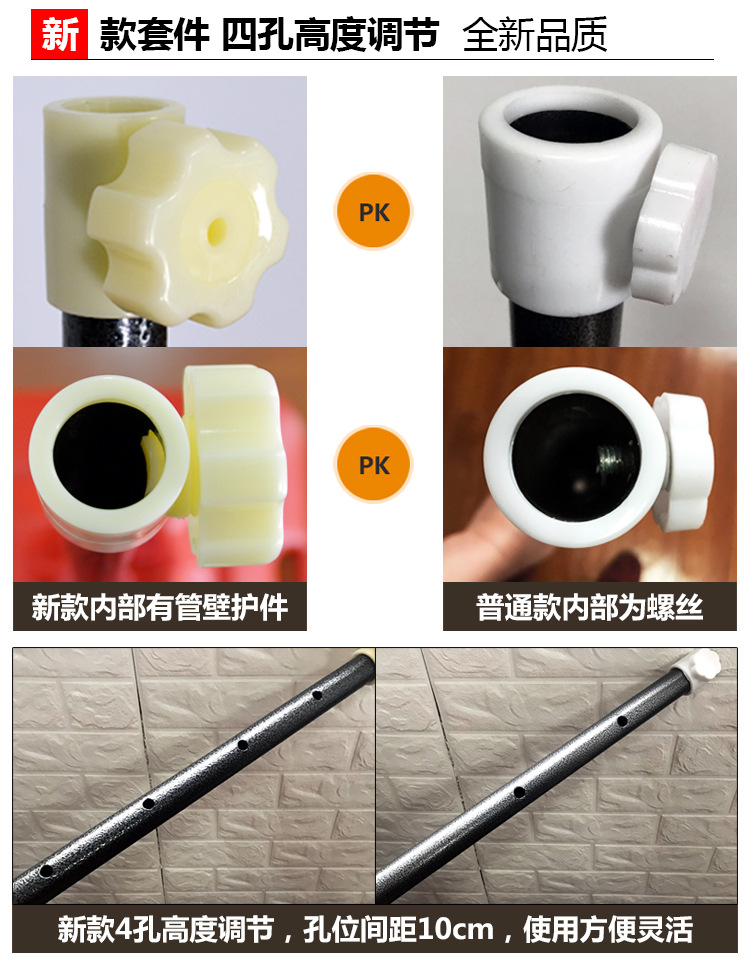 新 款套件 四孔高度调节 全新品质

PK

PK

新款内部有管壁护件

普通款内部为螺丝

新款4孔高度调节，孔位间距10cm，使用方便灵活