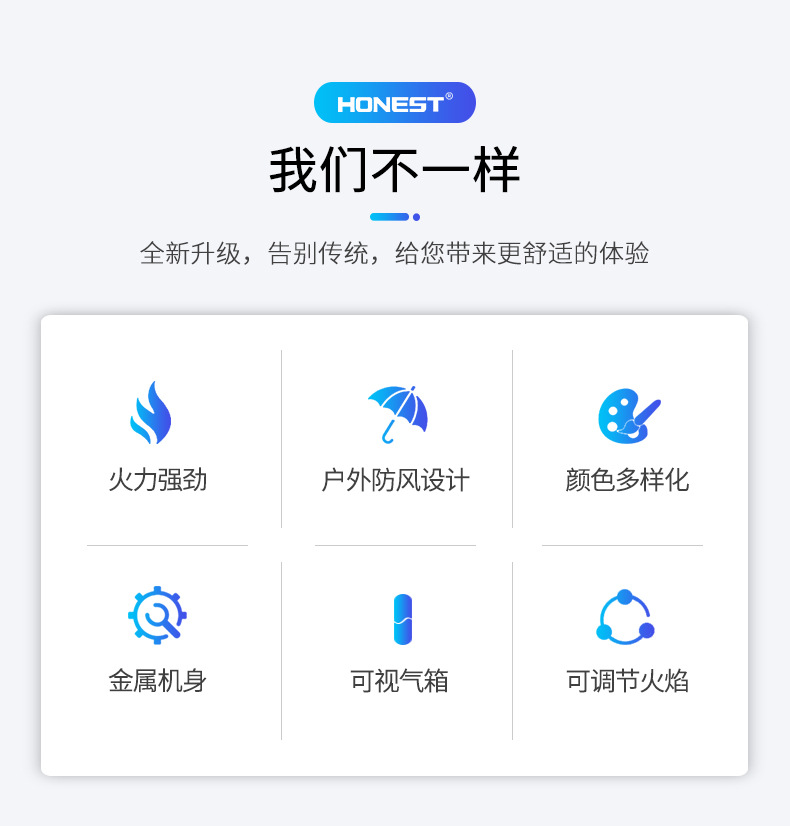 HONEST®

我们不一样

全新升级，告别传统，给您带来更舒适的体验

火力强劲

户外防风设计

颜色多样化

金属机身

可视气箱

可调节火焰