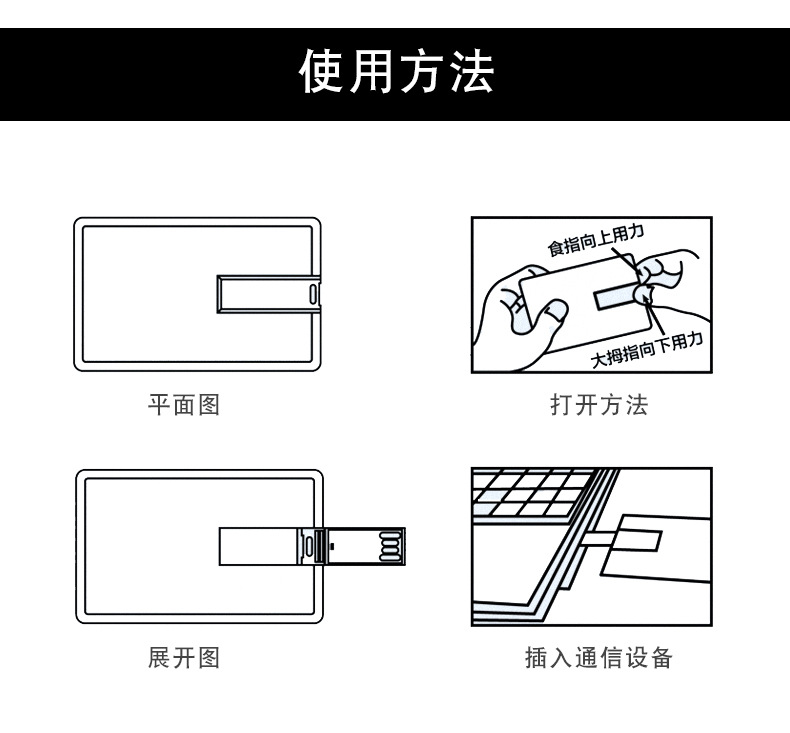 使用方法

平面图

食指向上用力

大拇指向下用力

打开方法

展开图

插入通信设备