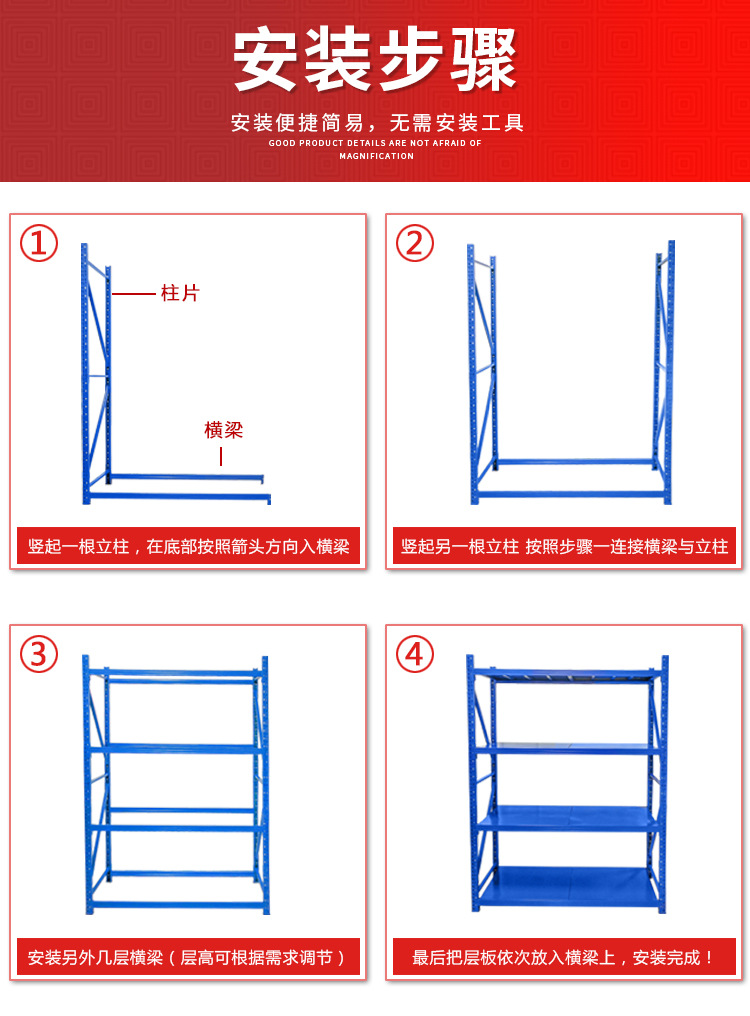 安装步骤

安装便捷简易，无需安装工具

GOOD PRODUCT DETAILS ARE NOT AFRAID OF MAGNIFICATION

①

柱片

横梁

竖起一根立柱，在底部按照箭头方向入横梁

②

竖起另一根立柱 按照步骤一连接横梁与立柱

③

安装另外几层横梁（层高可根据需求调节）

④

最后把层板依次放入横梁上，安装完成！