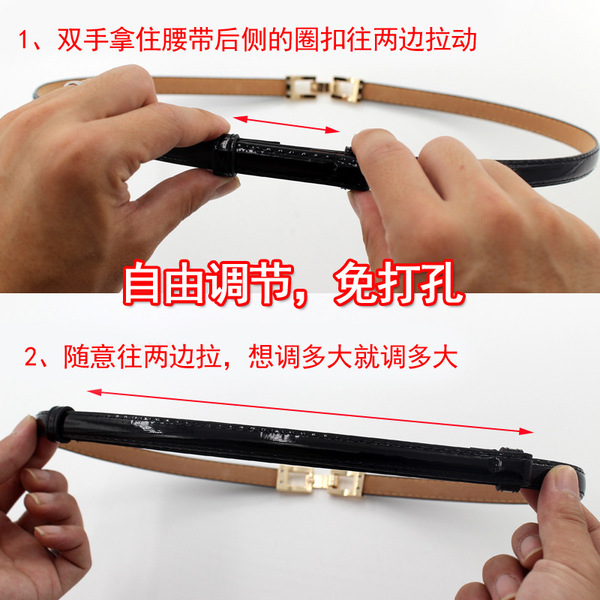 1、双手拿住腰带后侧的圈扣往两边拉动

自由调节，免打孔

2、随意往两边拉，想调多大就调多大