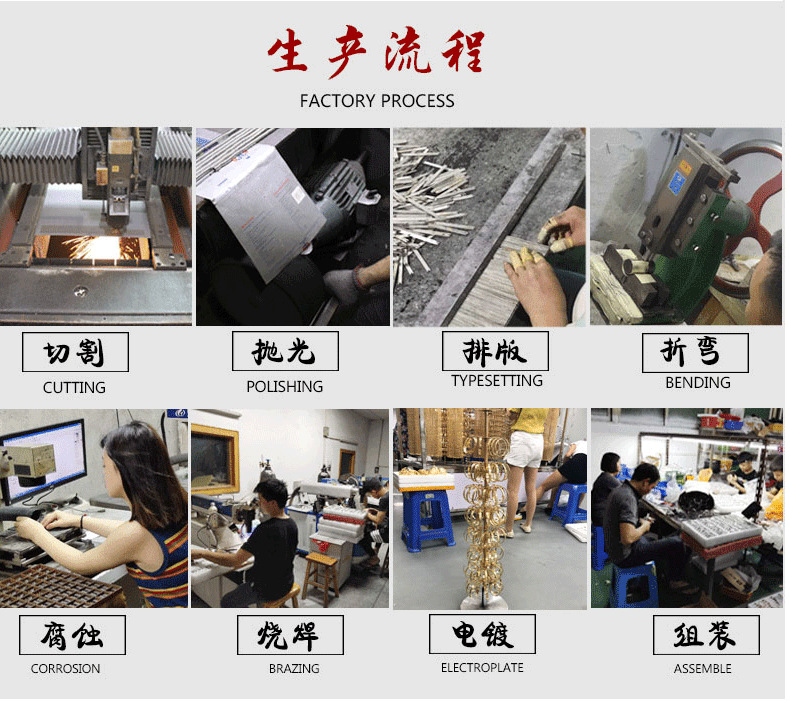 生产流程

FACTORY PROCESS

切割

CUTTING

抛光

POLISHING

排版

TYPESETTING

折弯

BENDING

腐蚀

CORROSION

烧焊

BRAZING

电镀

ELECTROPLATE

组装

ASSEMBLE