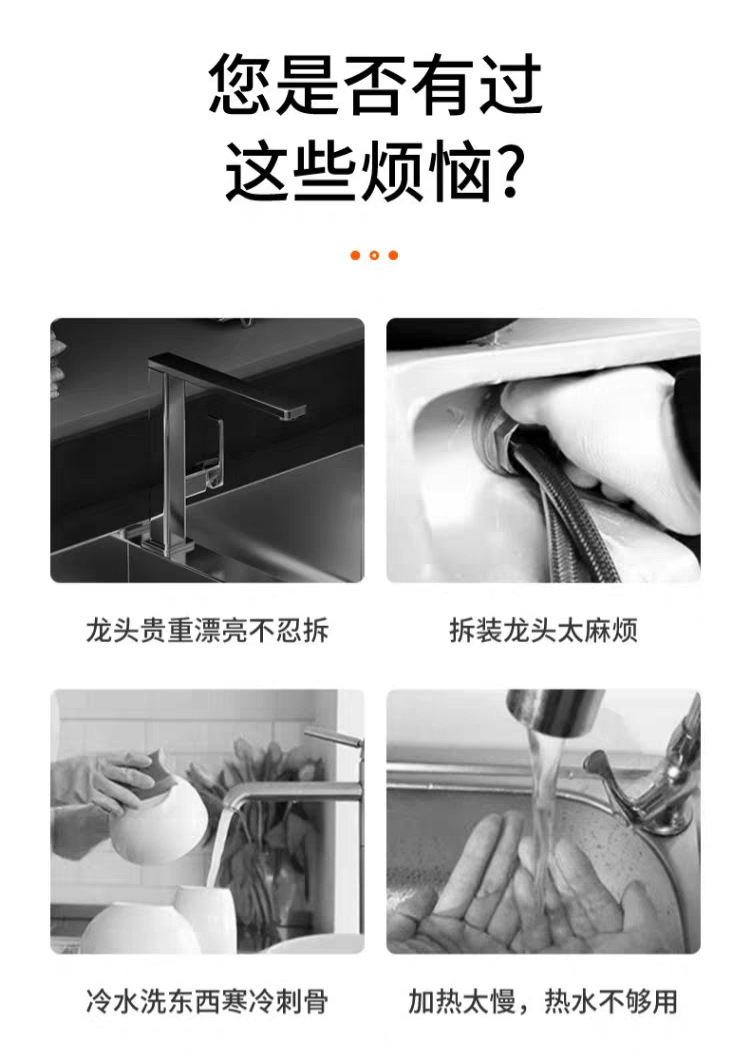 您是否有过
这些烦恼?

龙头贵重漂亮不忍拆

拆装龙头太麻烦

冷水洗东西寒冷刺骨

加热太慢，热水不够用