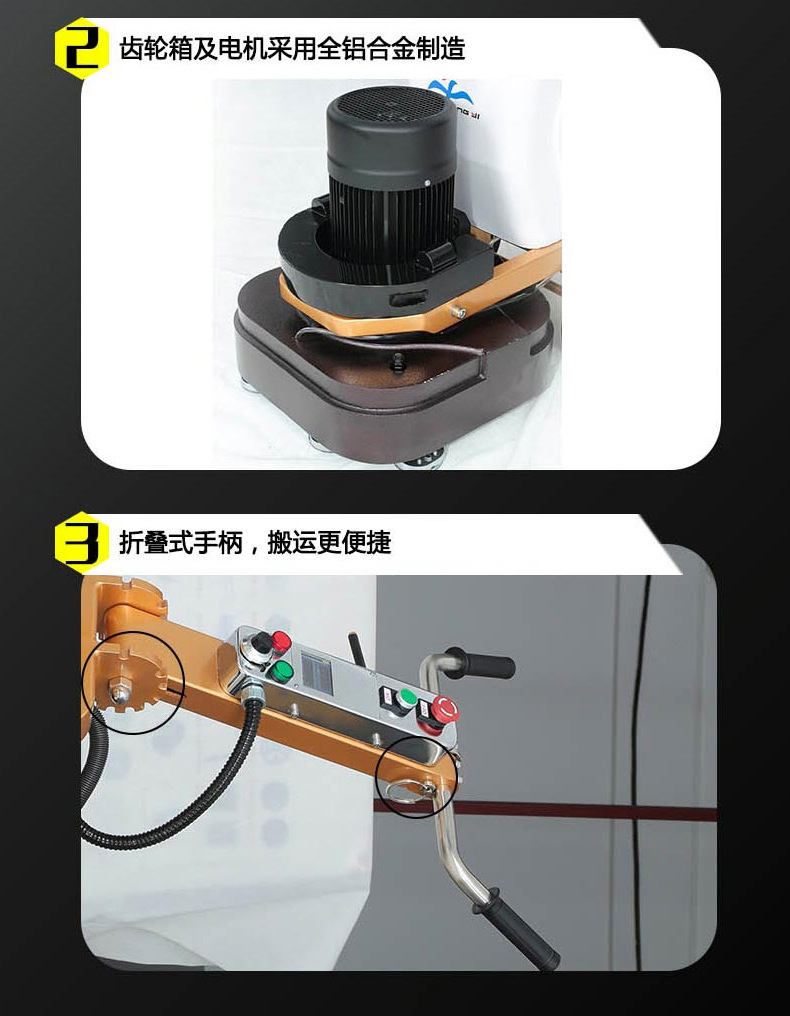 2 齿轮箱及电机采用全铝合金制造

3 折叠式手柄，搬运更便捷