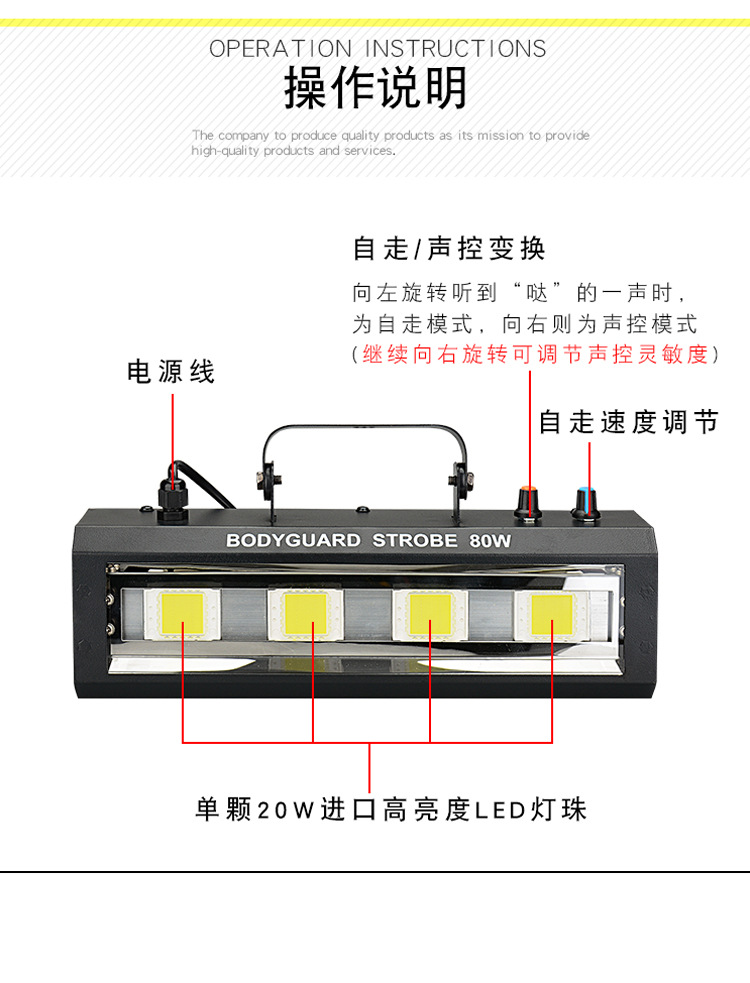 OPERATION INSTRUCTIONS
操作说明

The company to produce quality products as its mission to provide high-quality products and services.

自走/声控变换

向左旋转听到“哒”的一声时，为自走模式，向右则为声控模式（继续向右旋转可调节声控灵敏度）

电源线

自走速度调节

BODYGUARD STROBE 80W

单颗20W进口高亮度LED灯珠