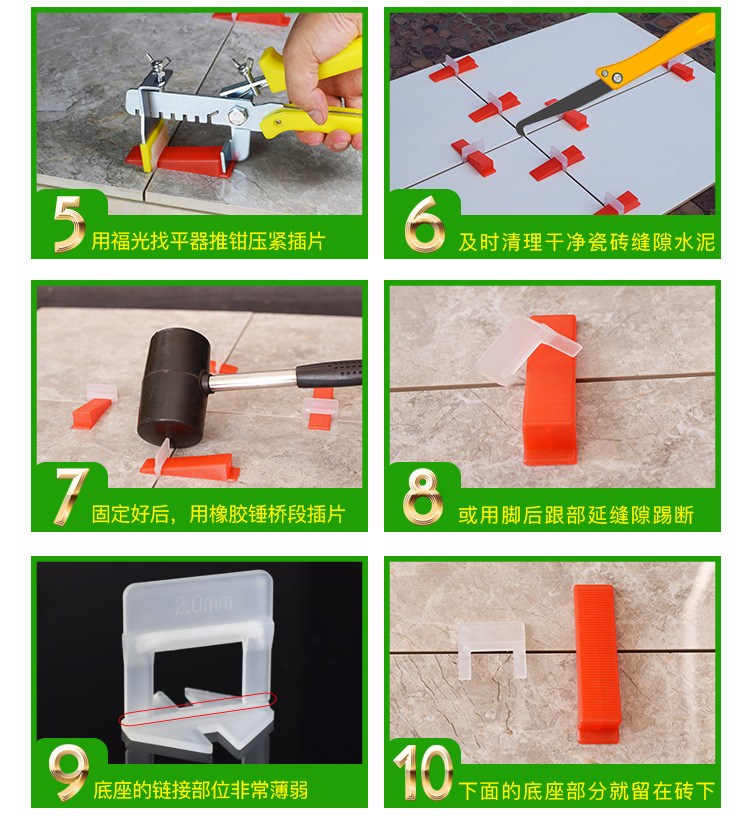 5 用福光找平器推钳压紧插片

6 及时清理干净瓷砖缝隙水泥

7 固定好后，用橡胶锤桥段插片

8 或用脚后跟部延缝隙踢断

2.0mm

9 底座的链接部位非常薄弱

10 下面的底座部分就留在砖下