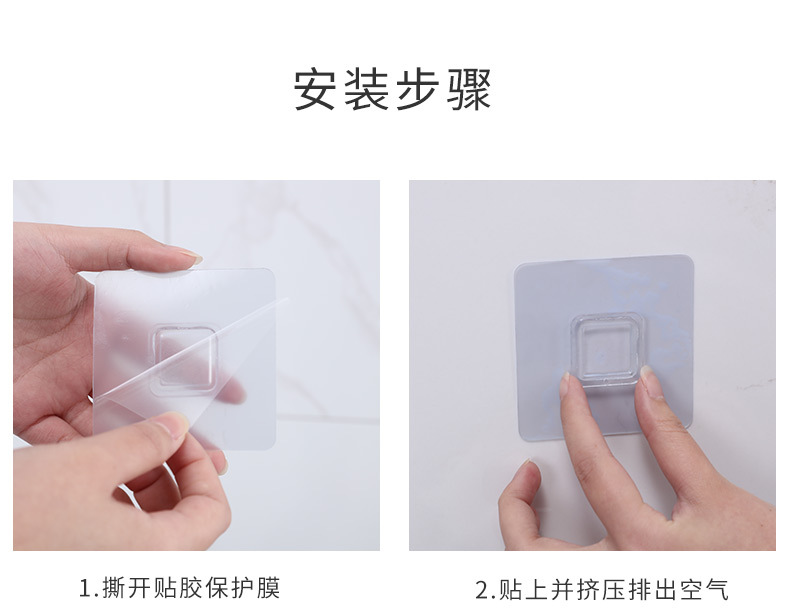 安装步骤

1.撕开贴胶保护膜

2.贴上并挤压排出空气