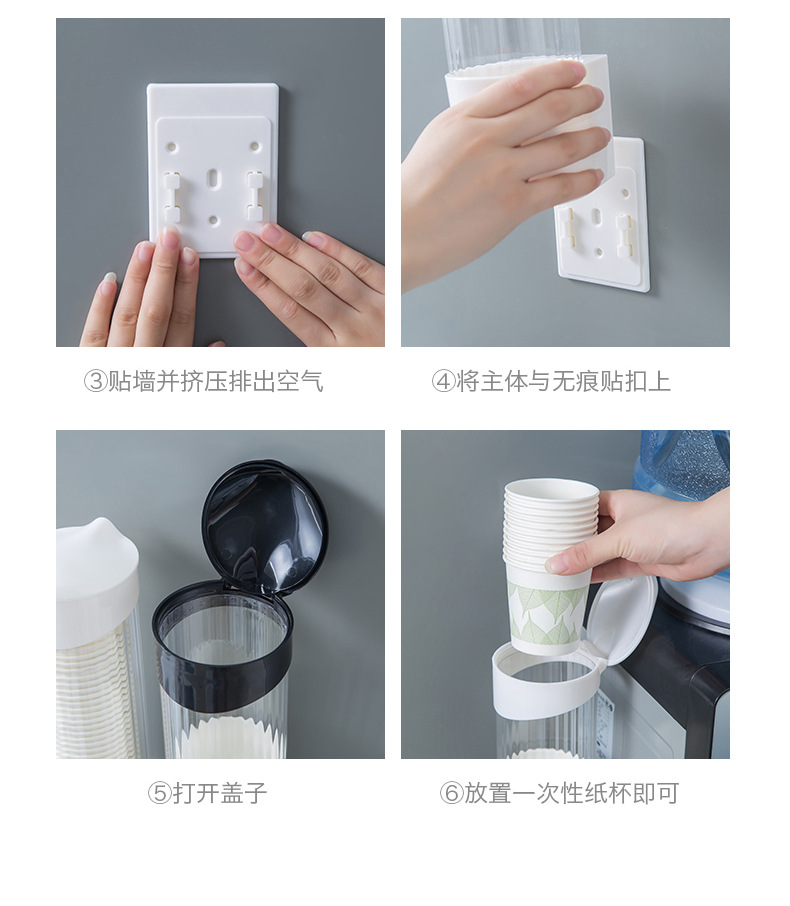 ③贴墙并挤压排出空气

④将主体与无痕贴扣上

⑤打开盖子

⑥放置一次性纸杯即可