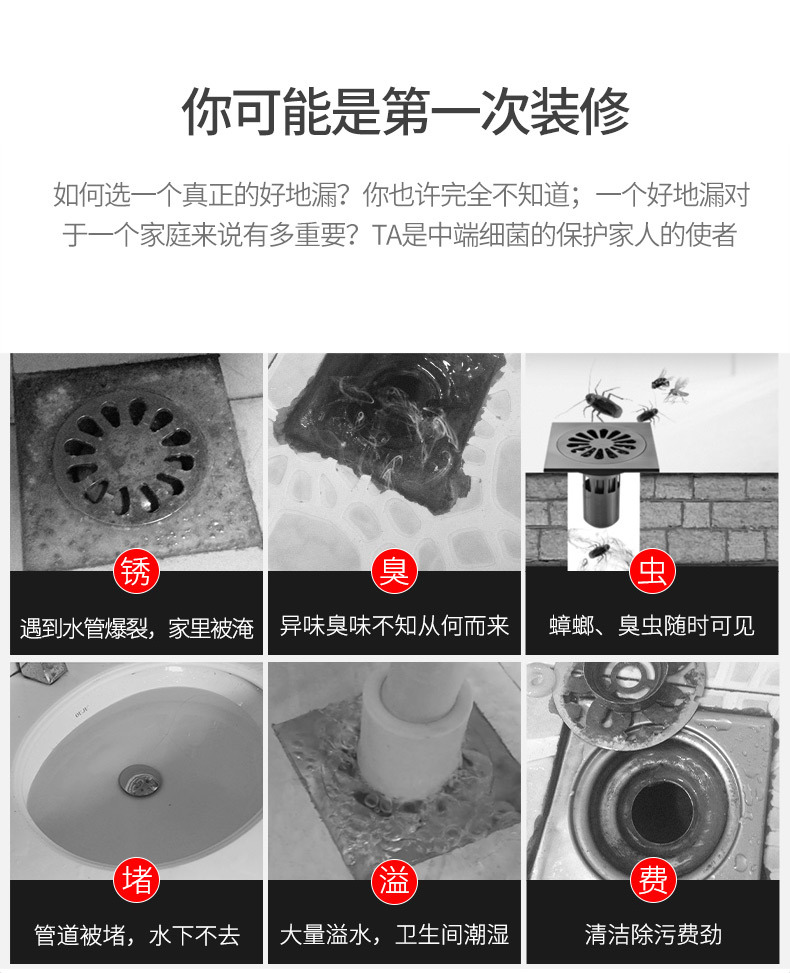 你可能是第一次装修

如何选一个真正的好地漏？你也许完全不知道；一个好地漏对于一个家庭来说有多重要？TA是中端细菌的保护家人的使者

锈
遇到水管爆裂，家里被淹

臭
异味臭味不知从何而来

虫
蟑螂、臭虫随时可见

堵
管道被堵，水下不去

溢
大量溢水，卫生间潮湿

费
清洁除污费劲