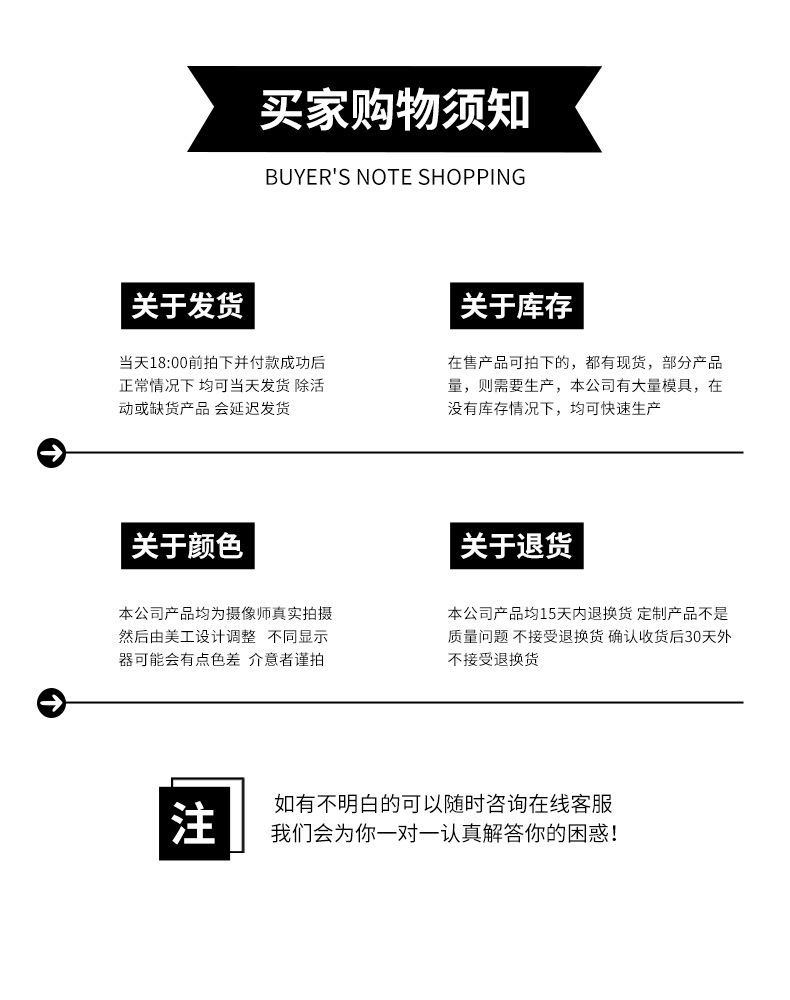 买家购物须知

BUYER'S NOTE SHOPPING

关于发货

当天18:00前拍下并付款成功后正常情况下 均可当天发货 除活动或缺货产品 会延迟发货

关于库存

在售产品可拍下的，都有现货，部分产品量，则需要生产，本公司有大量模具，在没有库存情况下，均可快速生产

关于颜色

本公司产品均为摄像师真实拍摄然后由美工设计调整 不同显示器可能会有点色差 介意者谨拍

关于退货

本公司产品均15天内退换货 定制产品不是质量问题 不接受退换货 确认收货后30天外不接受退换货

注

如有不明白的可以随时咨询在线客服
我们会为你一对一认真解答你的困惑！