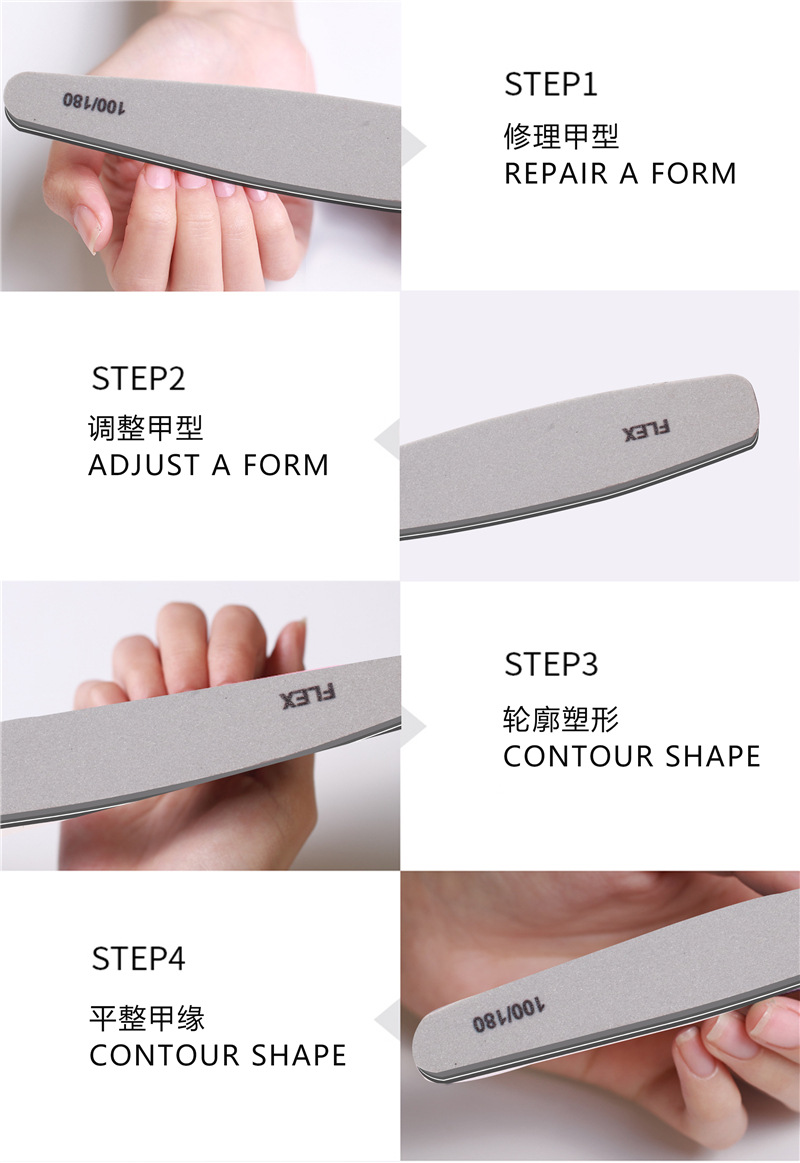 100/180

STEP1
修理甲型
REPAIR A FORM

STEP2
调整甲型
ADJUST A FORM

FLEX

FLEX

STEP3
轮廓塑形
CONTOUR SHAPE

STEP4
平整甲缘
CONTOUR SHAPE

100/180