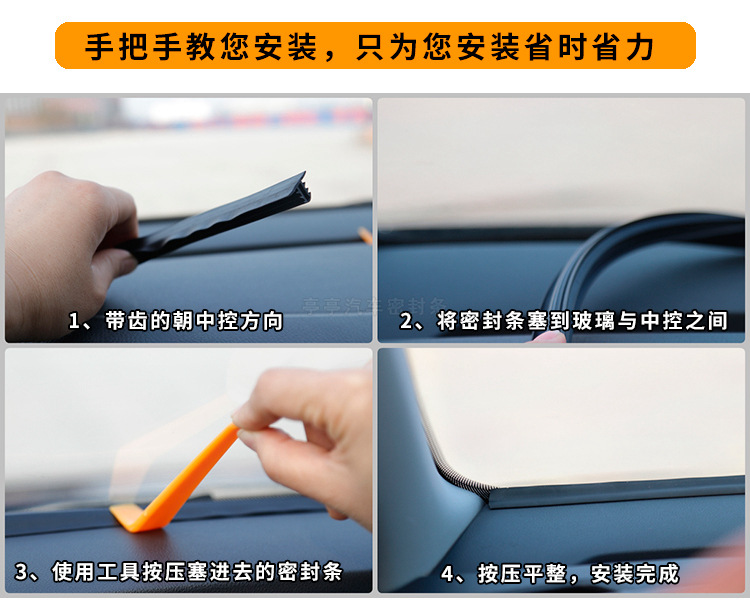 手把手教您安装，只为您安装省时省力

1、带齿的朝中控方向

亭亭汽车密封条

2、将密封条塞到玻璃与中控之间

3、使用工具按压塞进去的密封条

4、按压平整，安装完成