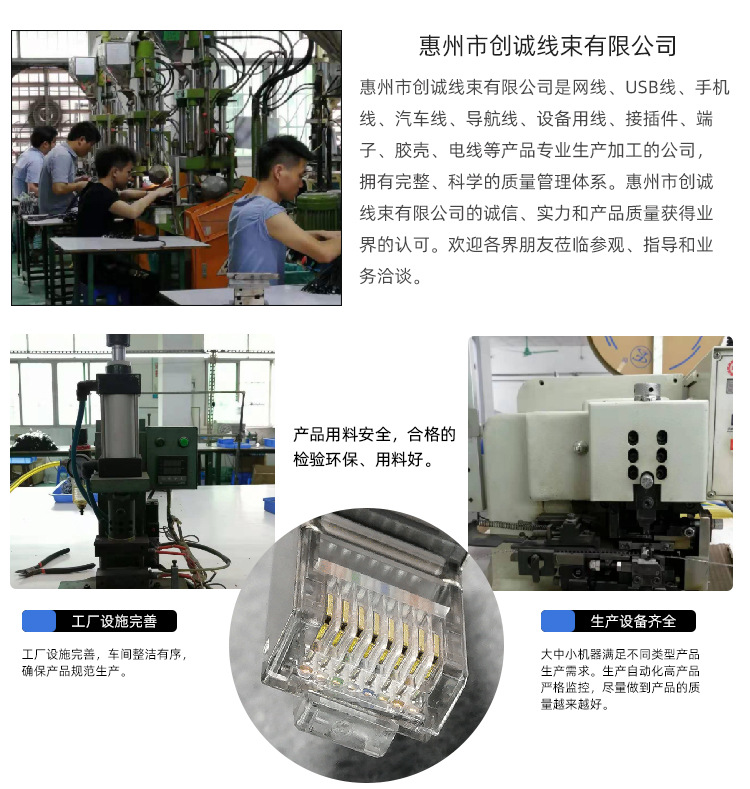 惠州市创诚线束有限公司

惠州市创诚线束有限公司是网线、USB线、手机线、汽车线、导航线、设备用线、接插件、端子、胶壳、电线等产品专业生产加工的公司，拥有完整、科学的质量管理体系。惠州市创诚线束有限公司的诚信、实力和产品质量获得业界的认可。欢迎各界朋友莅临参观、指导和业务洽谈。

产品用料安全，合格的检验环保、用料好。

工厂设施完善

工厂设施完善，车间整洁有序，确保产品规范生产。

生产设备齐全

大中小机器满足不同类型产品生产需求。生产自动化高产品严格监控，尽量做到产品的质量越来越好。