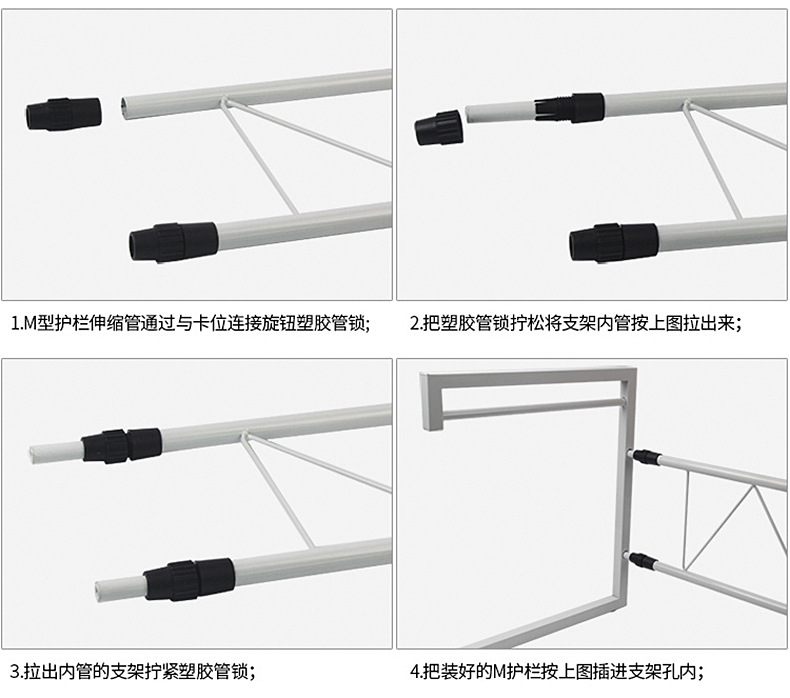 1.M型护栏伸缩管通过与卡位连接旋钮塑胶管锁;

2.把塑胶管锁拧松将支架内管按上图拉出来;

3.拉出内管的支架拧紧塑胶管锁;

4.把装好的M护栏按上图插进支架孔内;