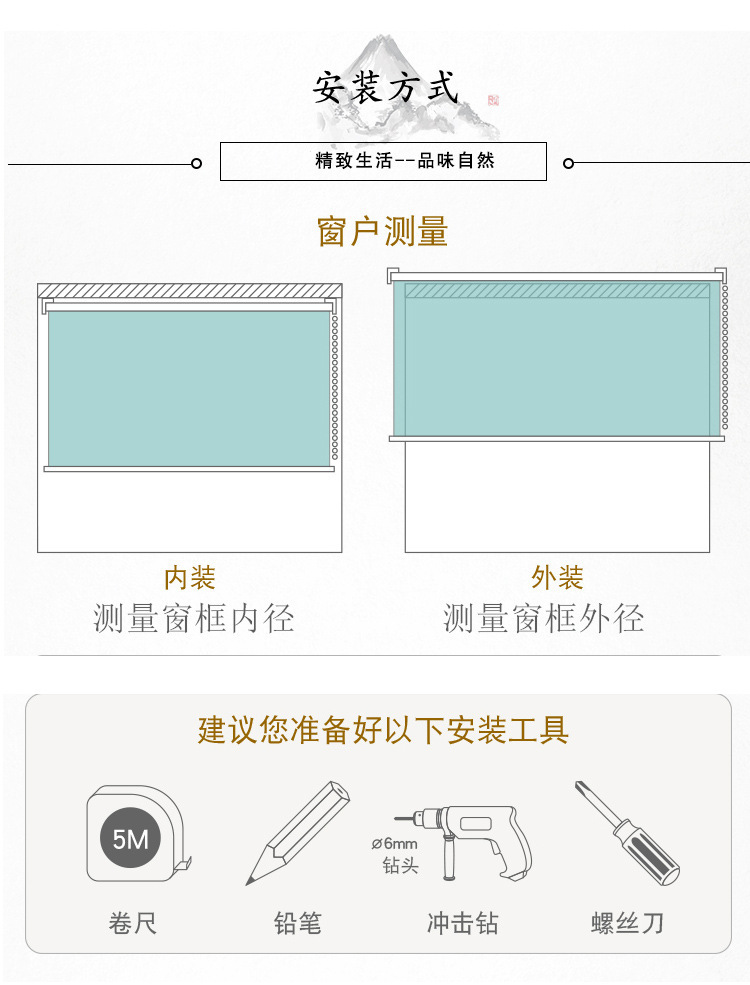 安装方式

精致生活--品味自然

窗户测量

内装
测量窗框内径

外装
测量窗框外径

建议您准备好以下安装工具

5M
卷尺

铅笔

ø6mm
钻头
冲击钻

螺丝刀