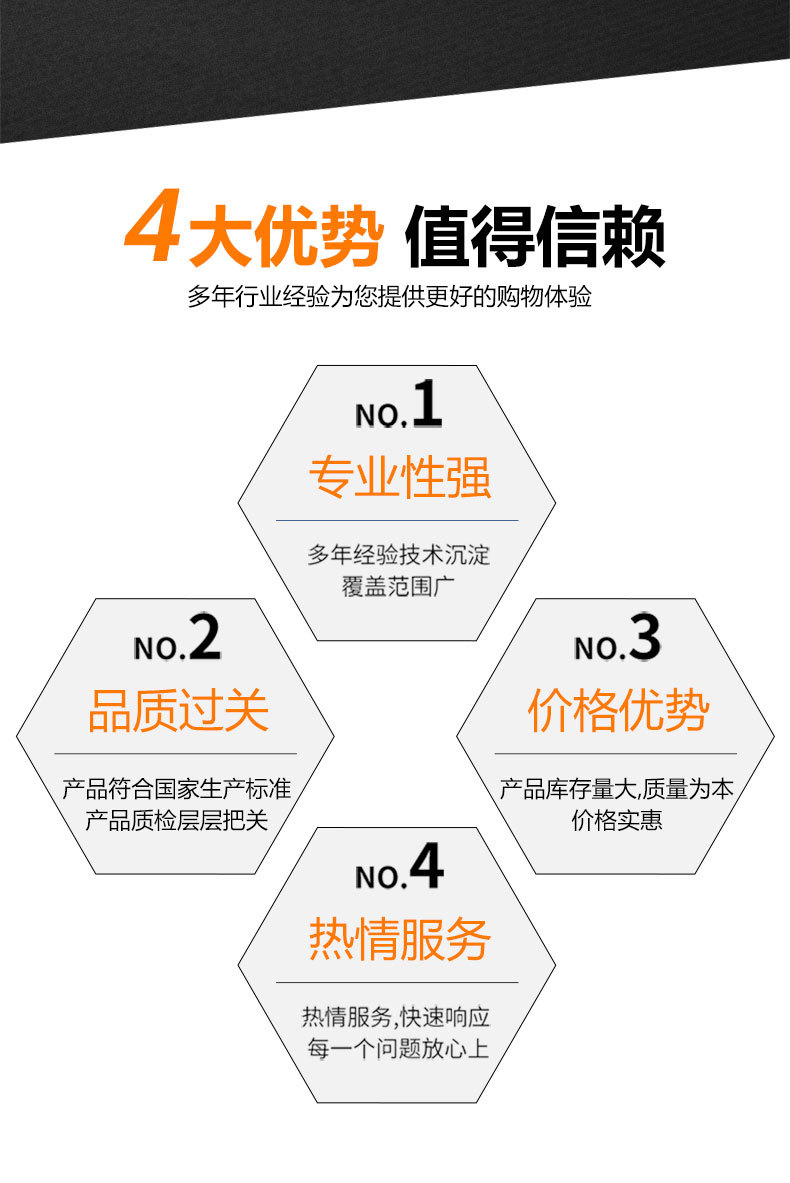 4大优势 值得信赖

多年行业经验为您提供更好的购物体验

NO.1

专业性强

多年经验技术沉淀
覆盖范围广

NO.2

品质过关

产品符合国家生产标准
产品质检层层把关

NO.3

价格优势

产品库存量大,质量为本
价格实惠

NO.4

热情服务

热情服务,快速响应
每一个问题放心上