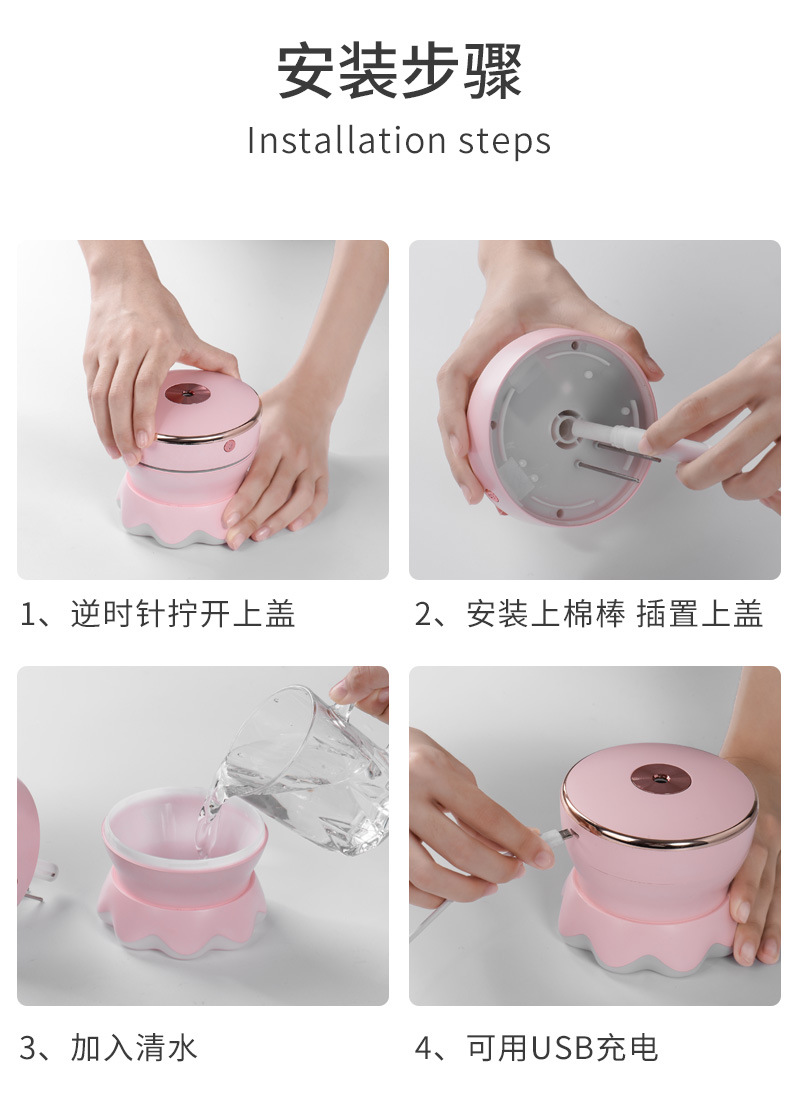 安装步骤

Installation steps

1、逆时针拧开上盖

2、安装上棉棒 插置上盖

3、加入清水

4、可用USB充电