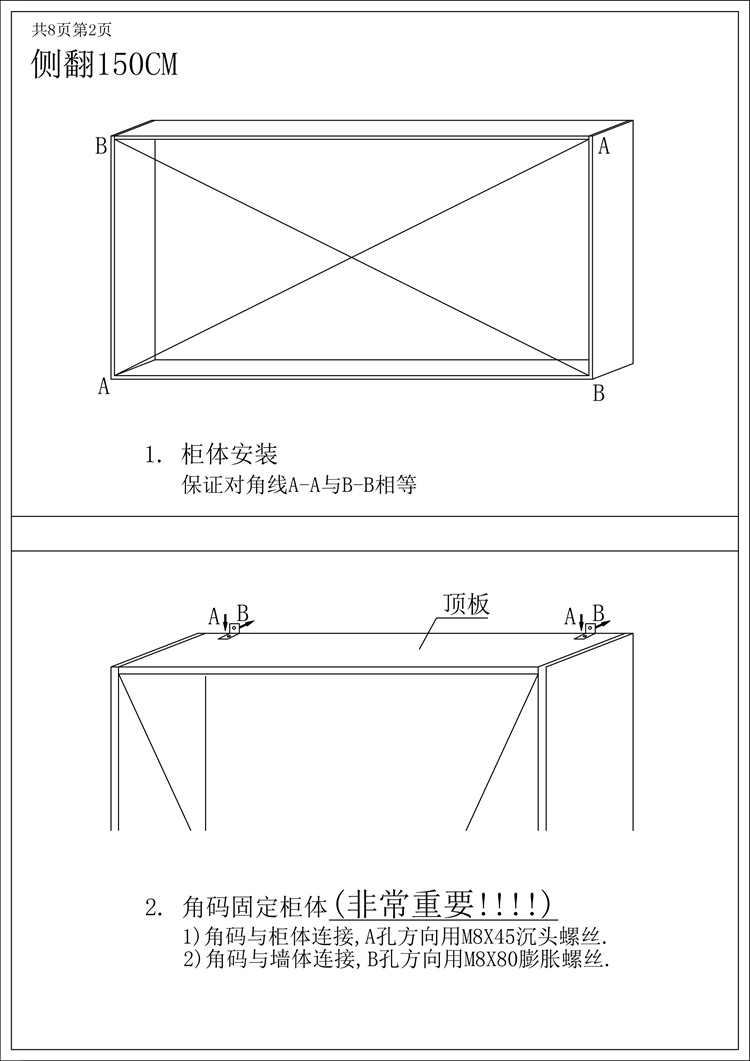 共8页第2页
侧翻150CM

B
A
A
B

1. 柜体安装
保证对角线A-A与B-B相等

A B
顶板
A B

2. 角码固定柜体(非常重要!!!!)
1)角码与柜体连接,A孔方向用M8X45沉头螺丝.
2)角码与墙体连接,B孔方向用M8X80膨胀螺丝.