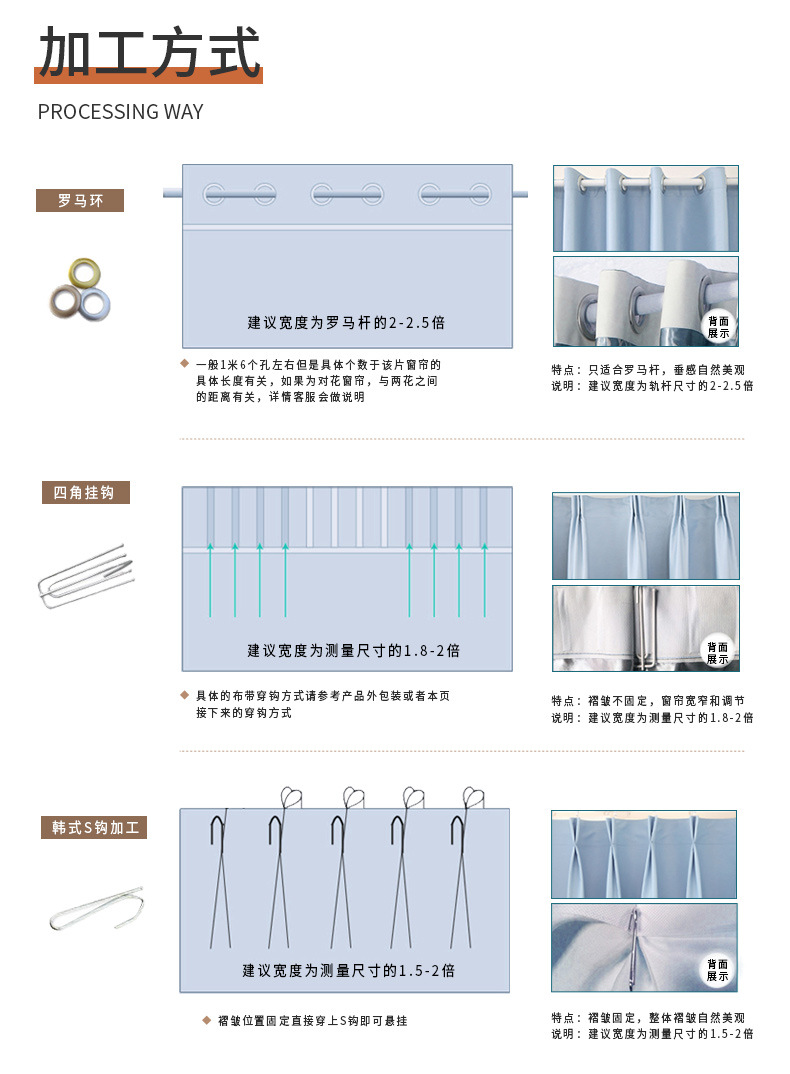 加工方式
PROCESSING WAY

罗马环

建议宽度为罗马杆的2-2.5倍

◆ 一般1米6个孔左右但是具体个数于该片窗帘的具体长度有关，如果为对花窗帘，与两花之间的距离有关，详情客服会做说明

背面展示

特点：只适合罗马杆，垂感自然美观
说明：建议宽度为轨杆尺寸的2-2.5倍

四角挂钩

建议宽度为测量尺寸的1.8-2倍

◆ 具体的布带穿钩方式请参考产品外包装或者本页接下来的穿钩方式

背面展示

特点：褶皱不固定，窗帘宽窄和调节
说明：建议宽度为测量尺寸的1.8-2倍

韩式S钩加工

建议宽度为测量尺寸的1.5-2倍

◆ 褶皱位置固定直接穿上S钩即可悬挂

背面展示

特点：褶皱固定，整体褶皱自然美观
说明：建议宽度为测量尺寸的1.5-2倍