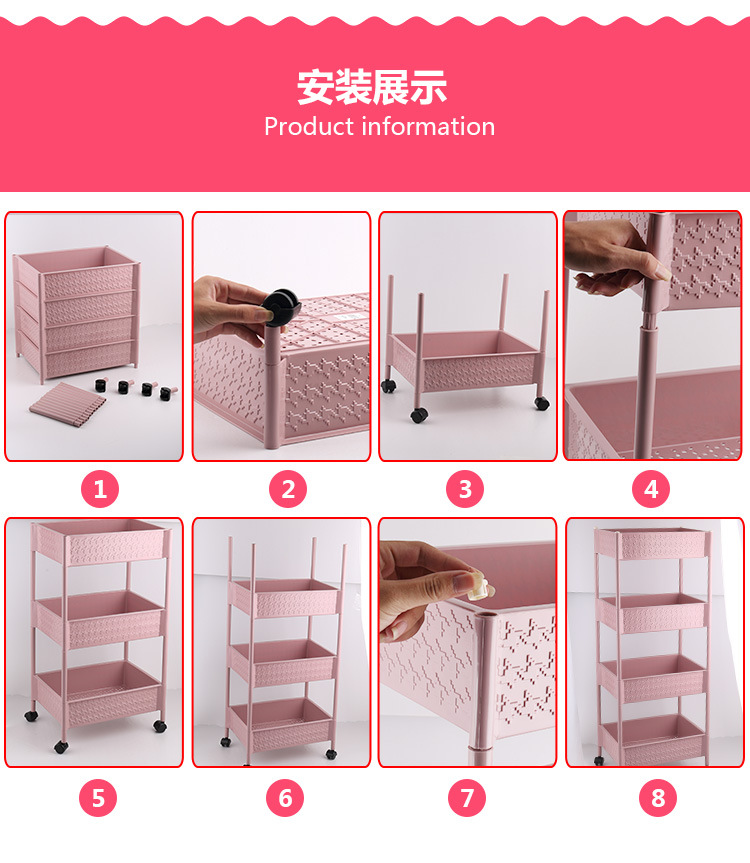 安装展示
Product information

1

2

3

4

5

6

7

8