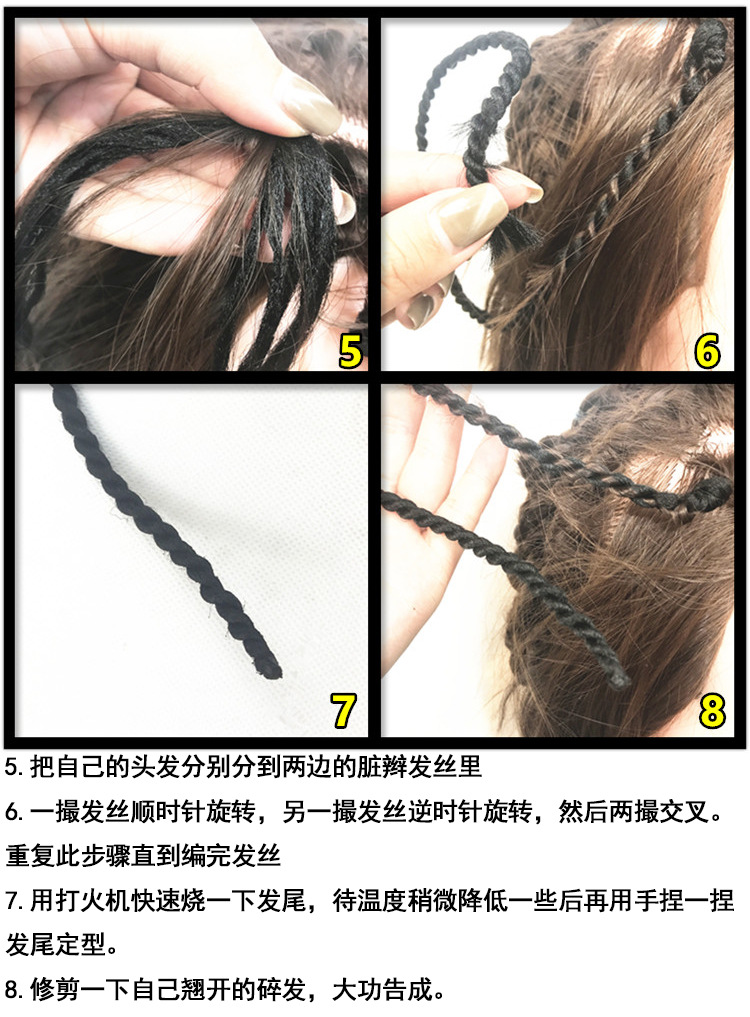 5

6

7

8

5. 把自己的头发分别分到两边的脏辫发丝里

6. 一撮发丝顺时针旋转，另一撮发丝逆时针旋转，然后两撮交叉。重复此步骤直到编完发丝

7. 用打火机快速烧一下发尾，待温度稍微降低一些后再用手捏一捏发尾定型。

8. 修剪一下自己翘开的碎发，大功告成。