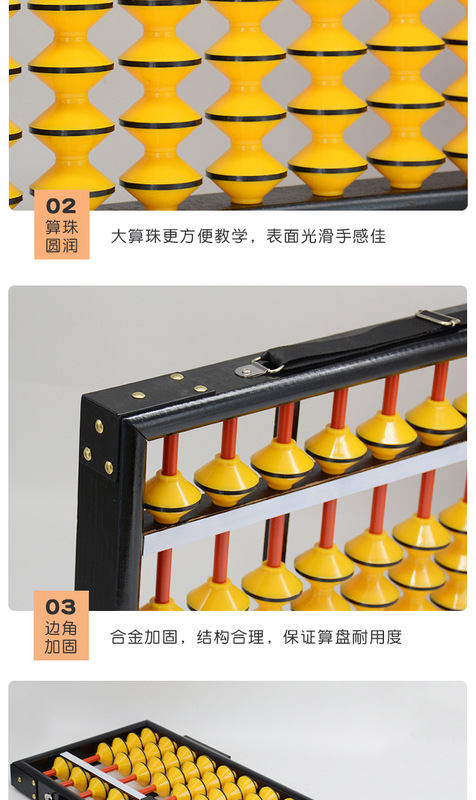 02
算珠
圆润

大算珠更方便教学，表面光滑手感佳

03
边角
加固

合金加固，结构合理，保证算盘耐用度