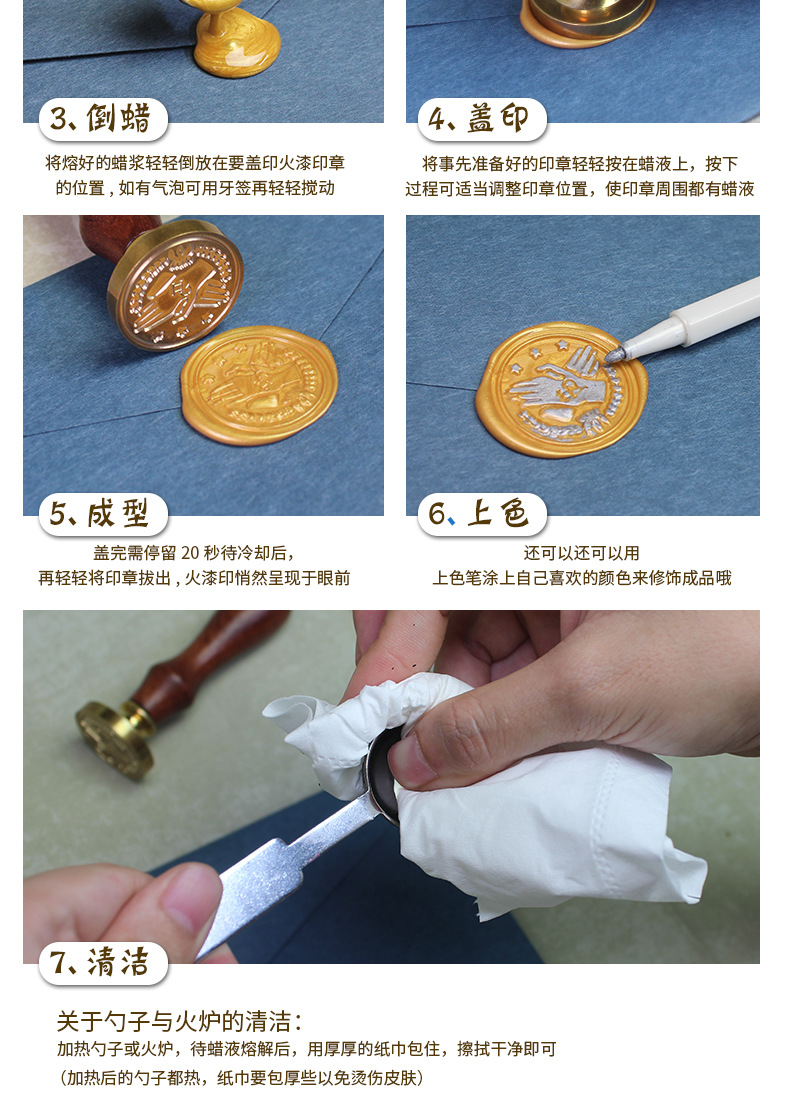 3、倒蜡

将熔好的蜡浆轻轻倒放在要盖印火漆印章的位置，如有气泡可用牙签再轻轻搅动

4、盖印

将事先准备好的印章轻轻按在蜡液上，按下过程可适当调整印章位置，使印章周围都有蜡液

5、成型

盖完需停留 20 秒待冷却后，再轻轻将印章拔出，火漆印悄然呈现于眼前

6、上色

还可以还可以用上色笔涂上自己喜欢的颜色来修饰成品哦

7、清洁

关于勺子与火炉的清洁：
加热勺子或火炉，待蜡液熔解后，用厚厚的纸巾包住，擦拭干净即可
（加热后的勺子都热，纸巾要包厚些以免烫伤皮肤）