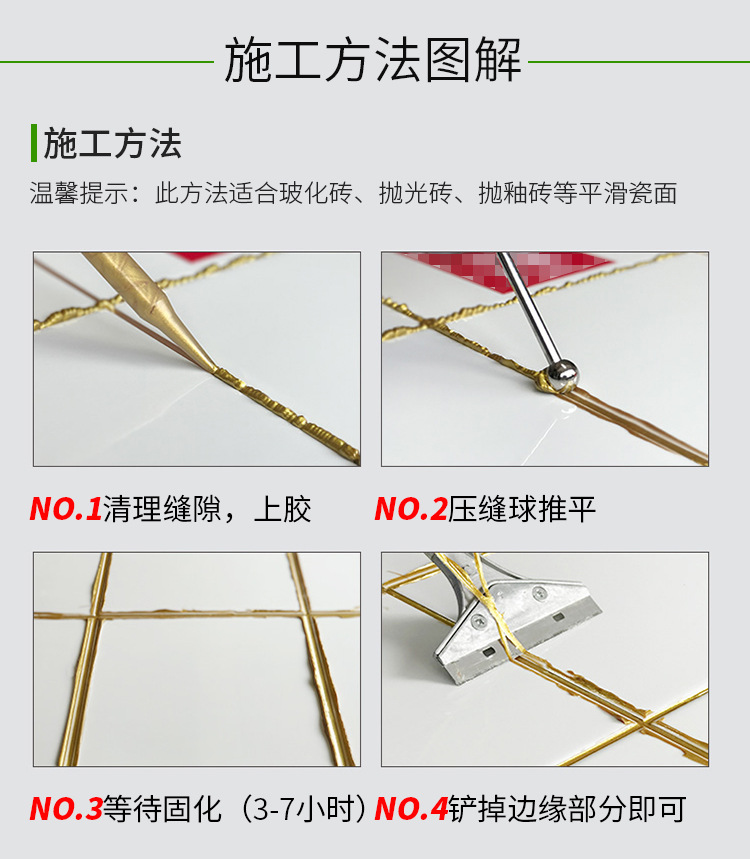 施工方法图解

施工方法

温馨提示：此方法适合玻化砖、抛光砖、抛釉砖等平滑瓷面

NO.1清理缝隙，上胶

NO.2压缝球推平

NO.3等待固化（3-7小时）

NO.4铲掉边缘部分即可