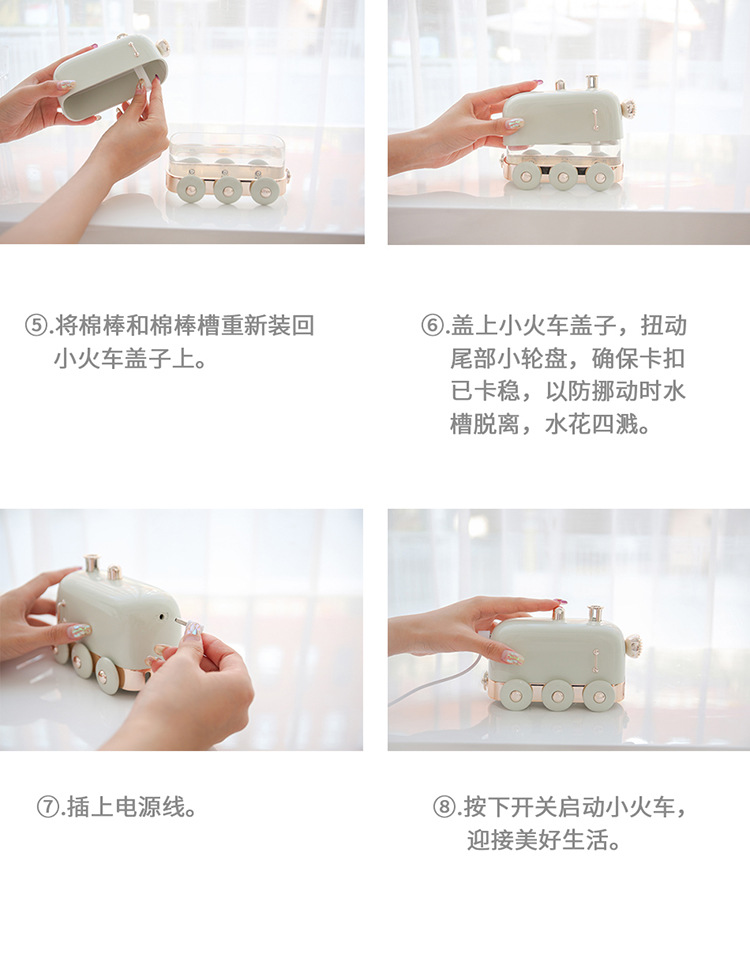 ⑤.将棉棒和棉棒槽重新装回小火车盖子上。

⑥.盖上小火车盖子，扭动尾部小轮盘，确保卡扣已卡稳，以防挪动时水槽脱离，水花四溅。

⑦.插上电源线。

⑧.按下开关启动小火车，迎接美好生活。