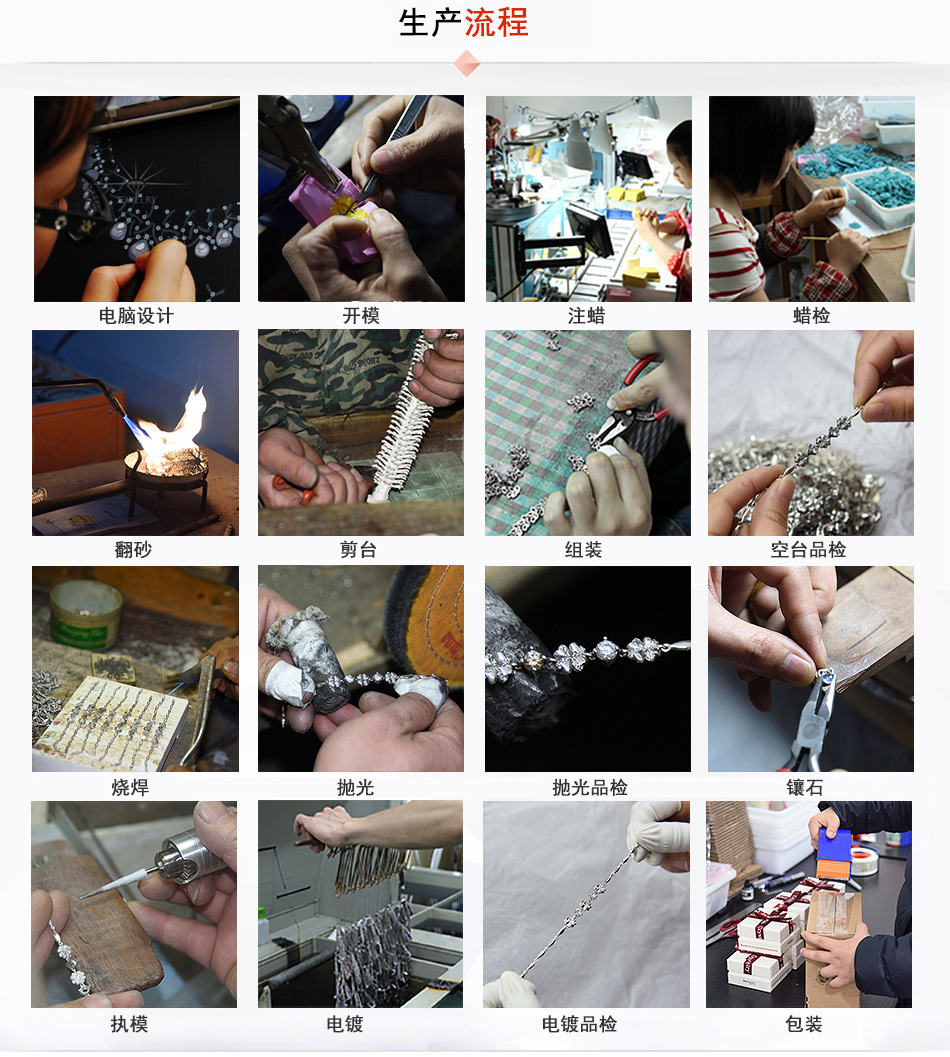 生产流程

电脑设计

开模

注蜡

蜡检

翻砂

剪台

组装

空台品检

烧焊

抛光

抛光品检

镶石

执模

电镀

电镀品检

包装