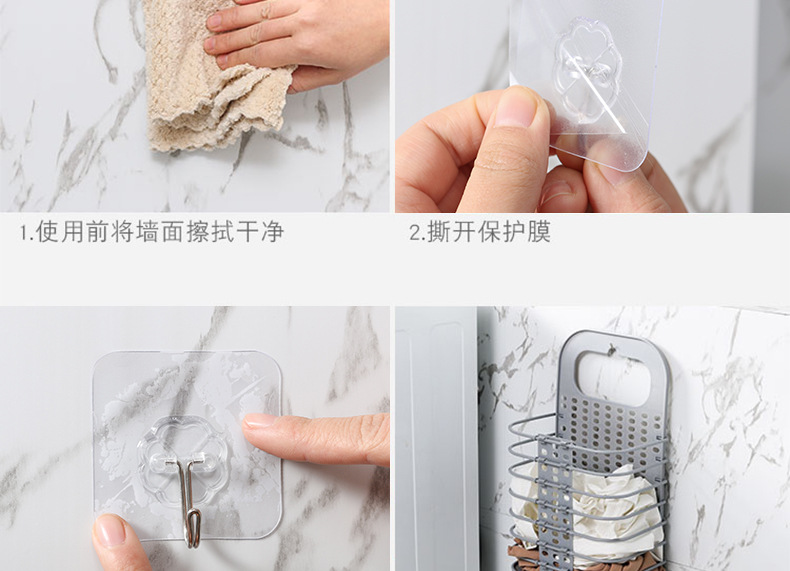 1.使用前将墙面擦拭干净

2.撕开保护膜