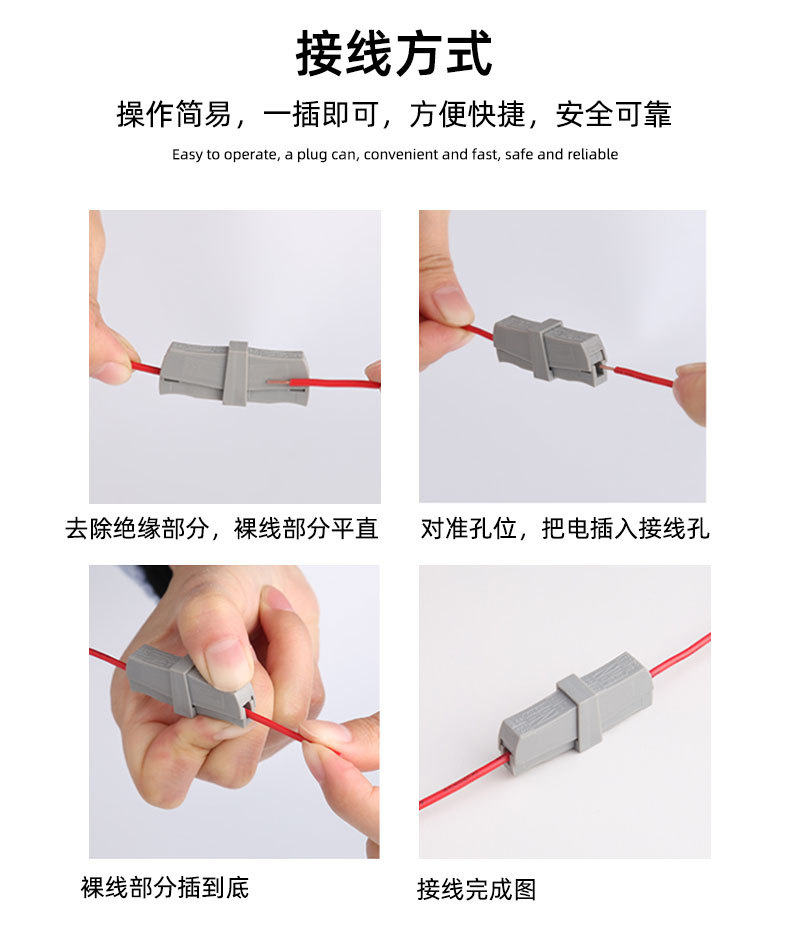 接线方式

操作简易，一插即可，方便快捷，安全可靠

Easy to operate, a plug can, convenient and fast, safe and reliable

去除绝缘部分，裸线部分平直

对准孔位，把电插入接线孔

裸线部分插到底

接线完成图