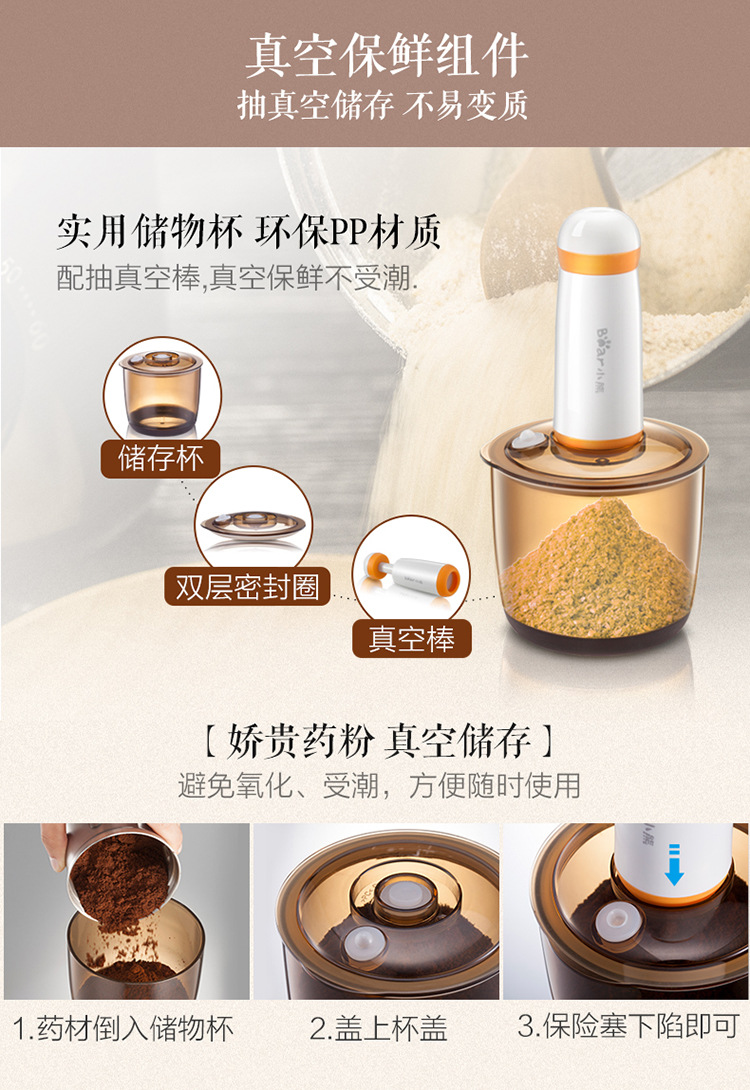 真空保鲜组件
抽真空储存 不易变质

实用储物杯 环保PP材质
配抽真空棒,真空保鲜不受潮.

储存杯

双层密封圈

真空棒

Bear小熊

【 娇贵药粉 真空储存 】
避免氧化、受潮，方便随时使用

1.药材倒入储物杯

2.盖上杯盖

3.保险塞下陷即可