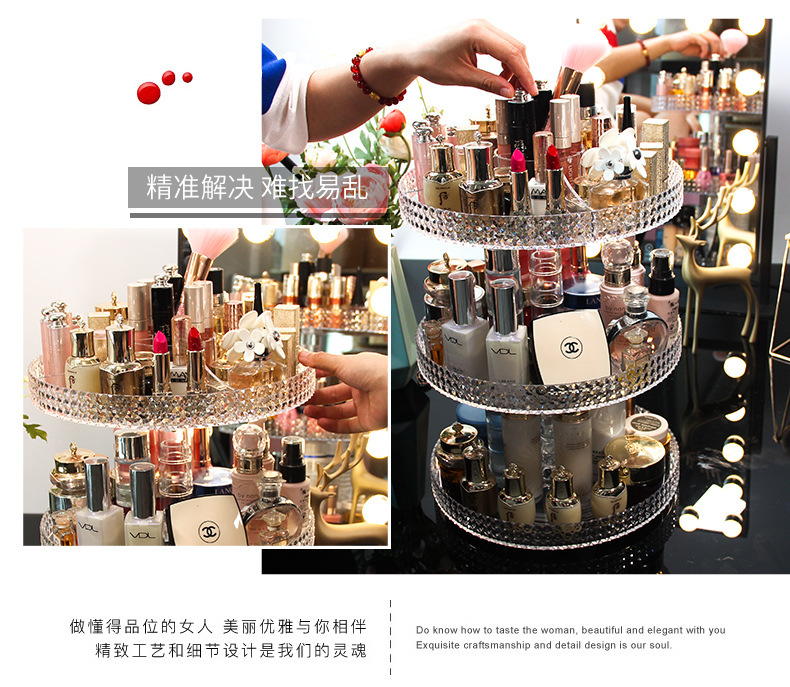 精准解决 难找易乱

VDL

VDL

VDL

VDL

做懂得品位的女人 美丽优雅与你相伴
精致工艺和细节设计是我们的灵魂

Do know how to taste the woman, beautiful and elegant with you
Exquisite craftsmanship and detail design is our soul.