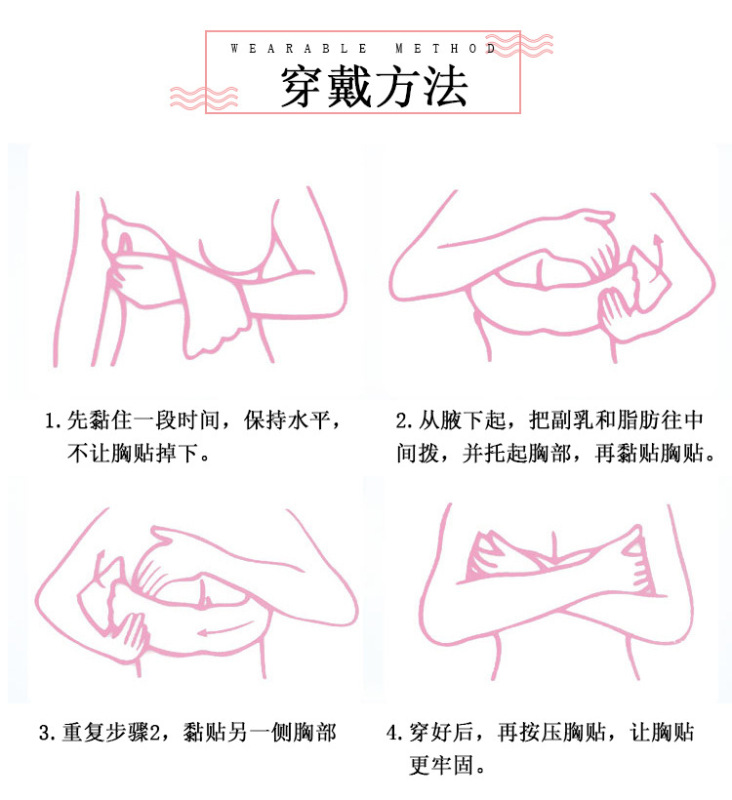 WEARABLE METHOD
穿戴方法

1. 先黏住一段时间，保持水平，不让胸贴掉下。

2. 从腋下起，把副乳和脂肪往中间拨，并托起胸部，再黏贴胸贴。

3. 重复步骤2，黏贴另一侧胸部

4. 穿好后，再按压胸贴，让胸贴更牢固。