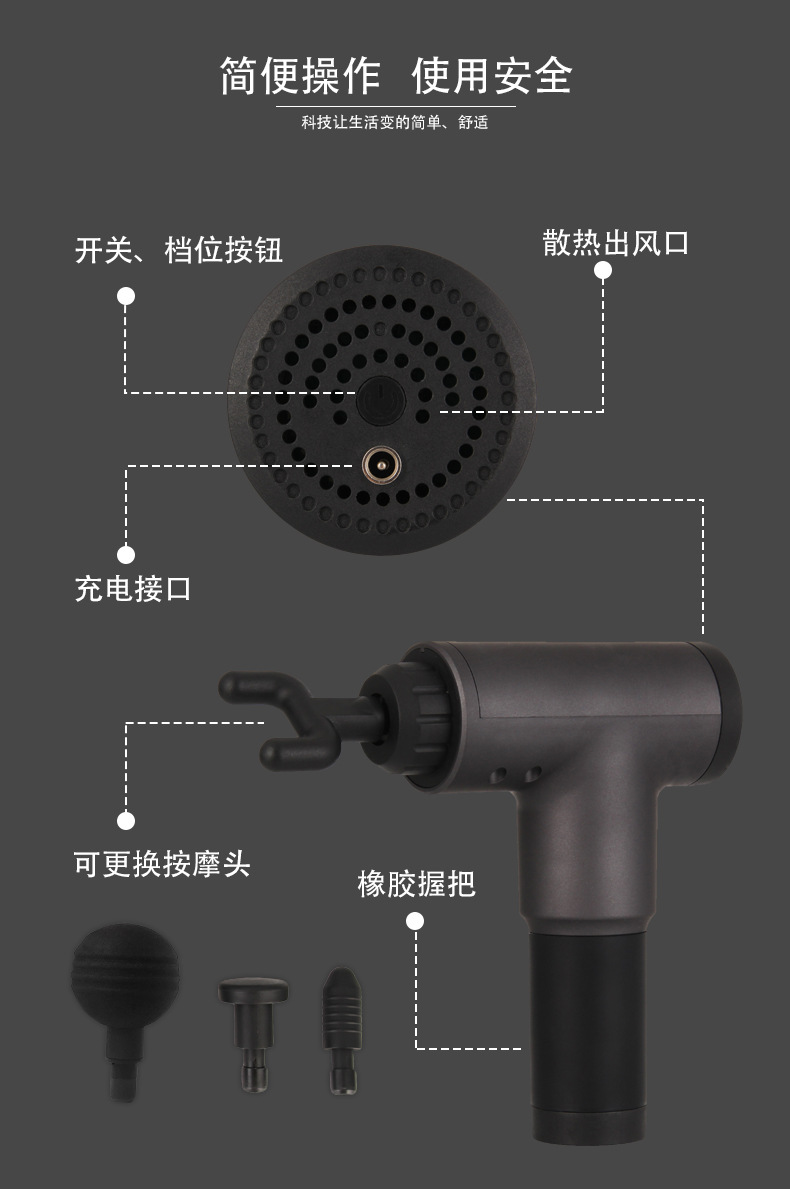 简便操作 使用安全

科技让生活变的简单、舒适

开关、档位按钮

散热出风口

充电接口

可更换按摩头

橡胶握把