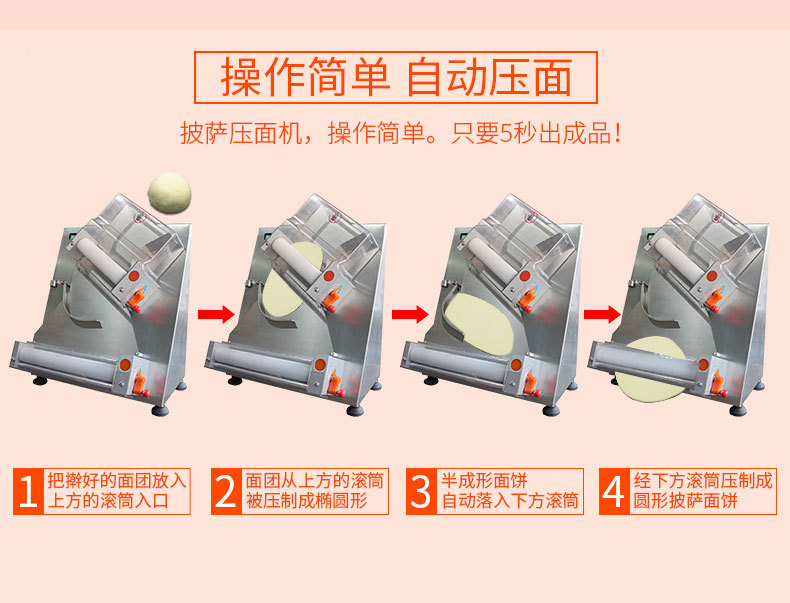 操作简单 自动压面

披萨压面机，操作简单。只要5秒出成品！

1 把擀好的面团放入上方的滚筒入口

2 面团从上方的滚筒被压制成椭圆形

3 半成形面饼自动落入下方滚筒

4 经下方滚筒压制成圆形披萨面饼