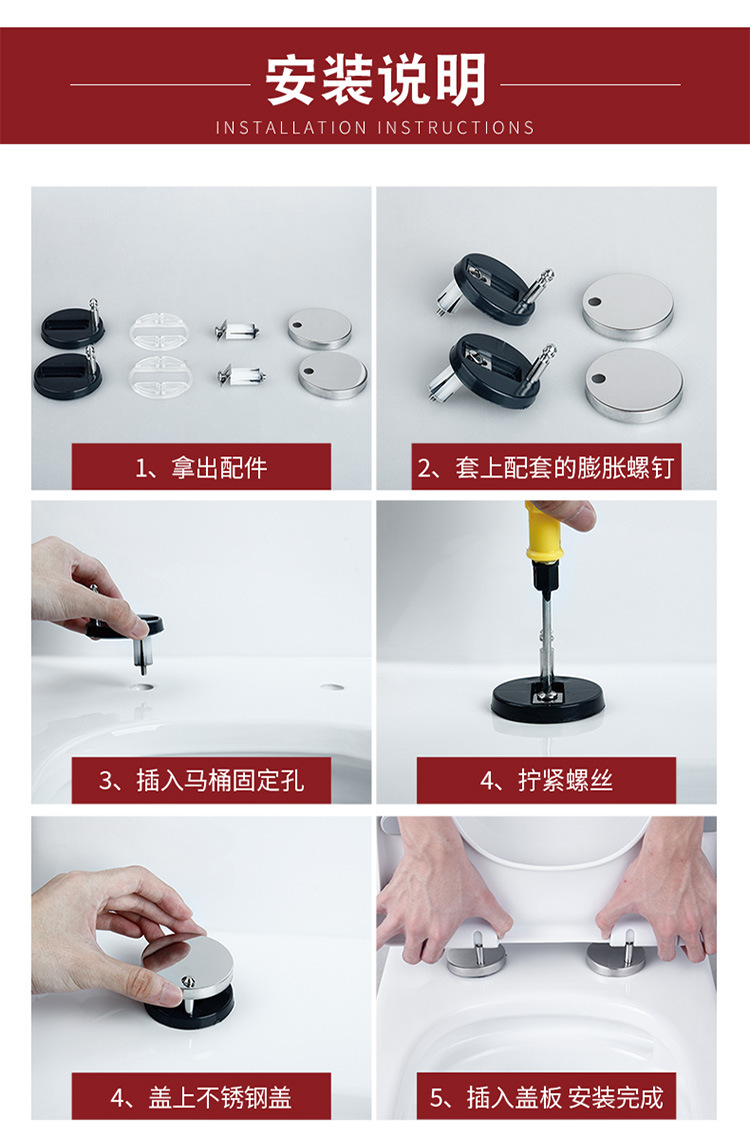 安装说明
INSTALLATION INSTRUCTIONS

1、拿出配件

2、套上配套的膨胀螺钉

3、插入马桶固定孔

4、拧紧螺丝

4、盖上不锈钢盖

5、插入盖板 安装完成