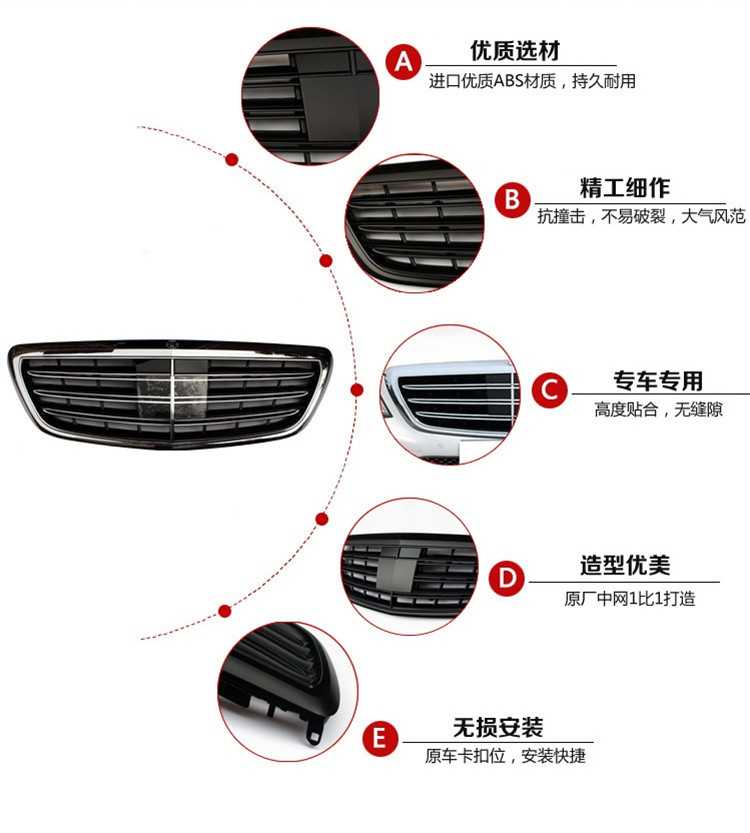 A
优质选材
进口优质ABS材质，持久耐用

B
精工细作
抗撞击，不易破裂，大气风范

C
专车专用
高度贴合，无缝隙

D
造型优美
原厂中网1比1打造

E
无损安装
原车卡扣位，安装快捷