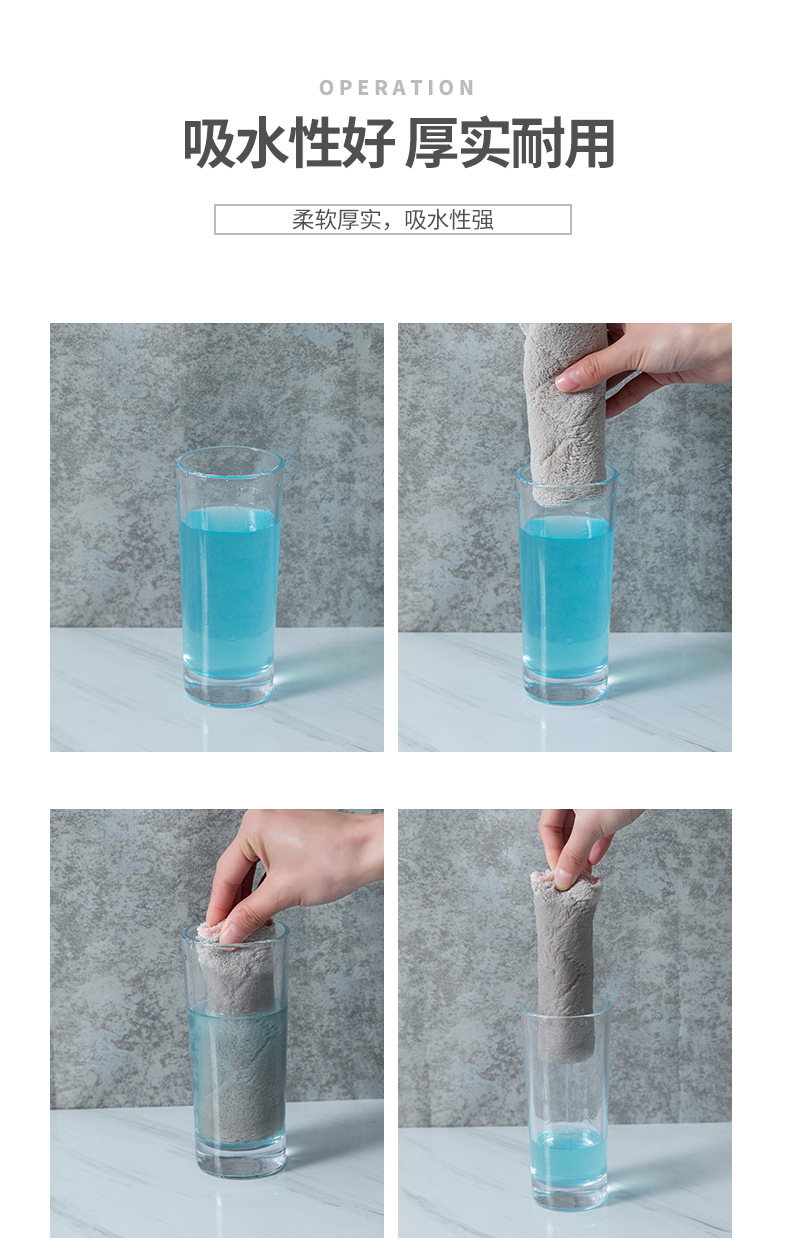 OPERATION

吸水性好 厚实耐用

柔软厚实，吸水性强