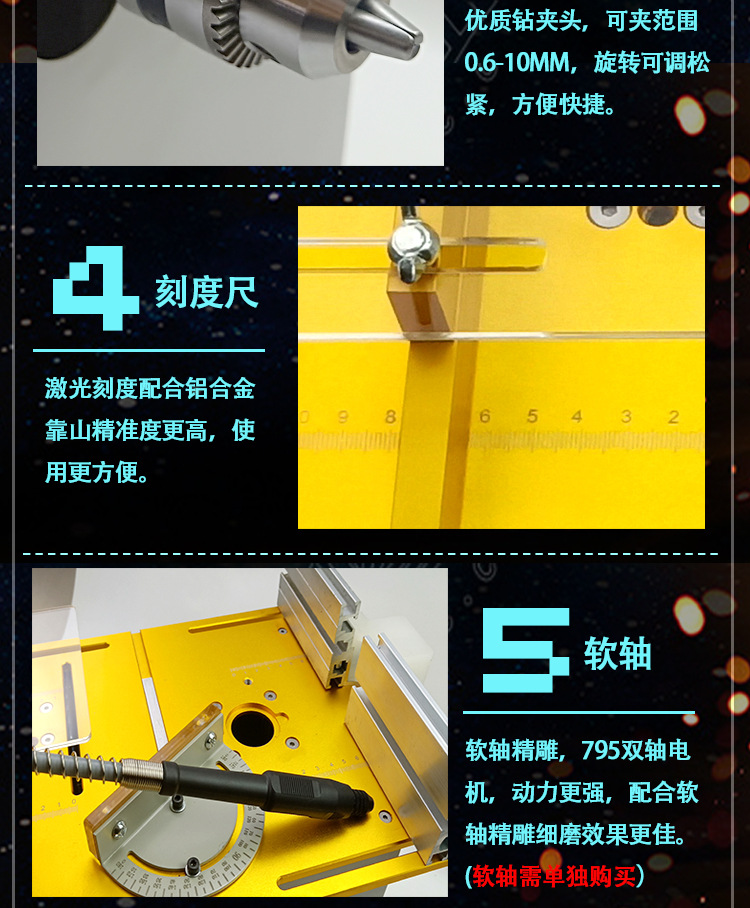 优质钻夹头，可夹范围0.6-10MM，旋转可调松紧，方便快捷。

4 刻度尺

激光刻度配合铝合金靠山精准度更高，使用更方便。

0 9 8 6 5 4 3 2

5 软轴

软轴精雕，795双轴电机，动力更强，配合软轴精雕细磨效果更佳。(软轴需单独购买)