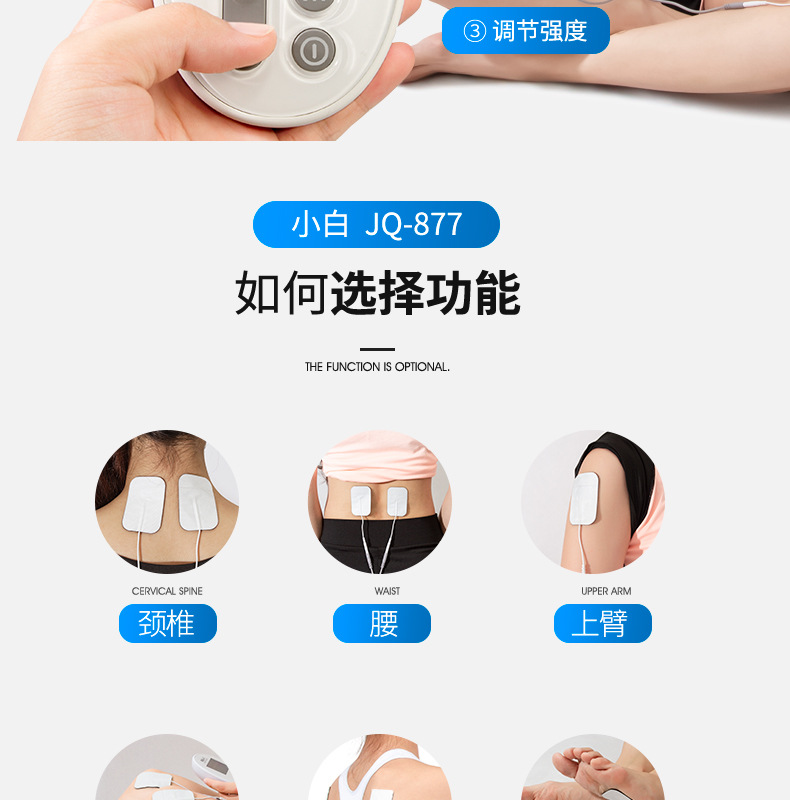 ③ 调节强度

小白 JQ-877

如何选择功能

THE FUNCTION IS OPTIONAL.

CERVICAL SPINE
颈椎

WAIST
腰

UPPER ARM
上臂