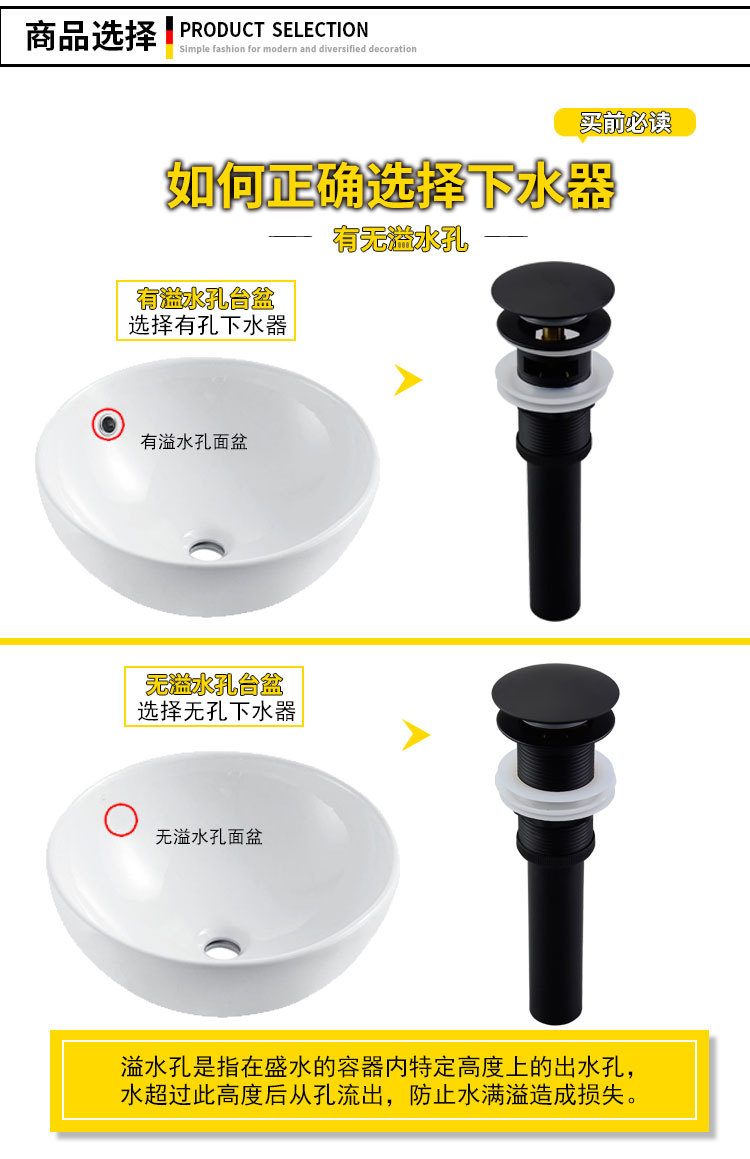 商品选择 PRODUCT SELECTION
Simple fashion for modern and diversified decoration

买前必读

如何正确选择下水器

有无溢水孔

有溢水孔台盆
选择有孔下水器

有溢水孔面盆

无溢水孔台盆
选择无孔下水器

无溢水孔面盆

溢水孔是指在盛水的容器内特定高度上的出水孔，水超过此高度后从孔流出，防止水满溢造成损失。